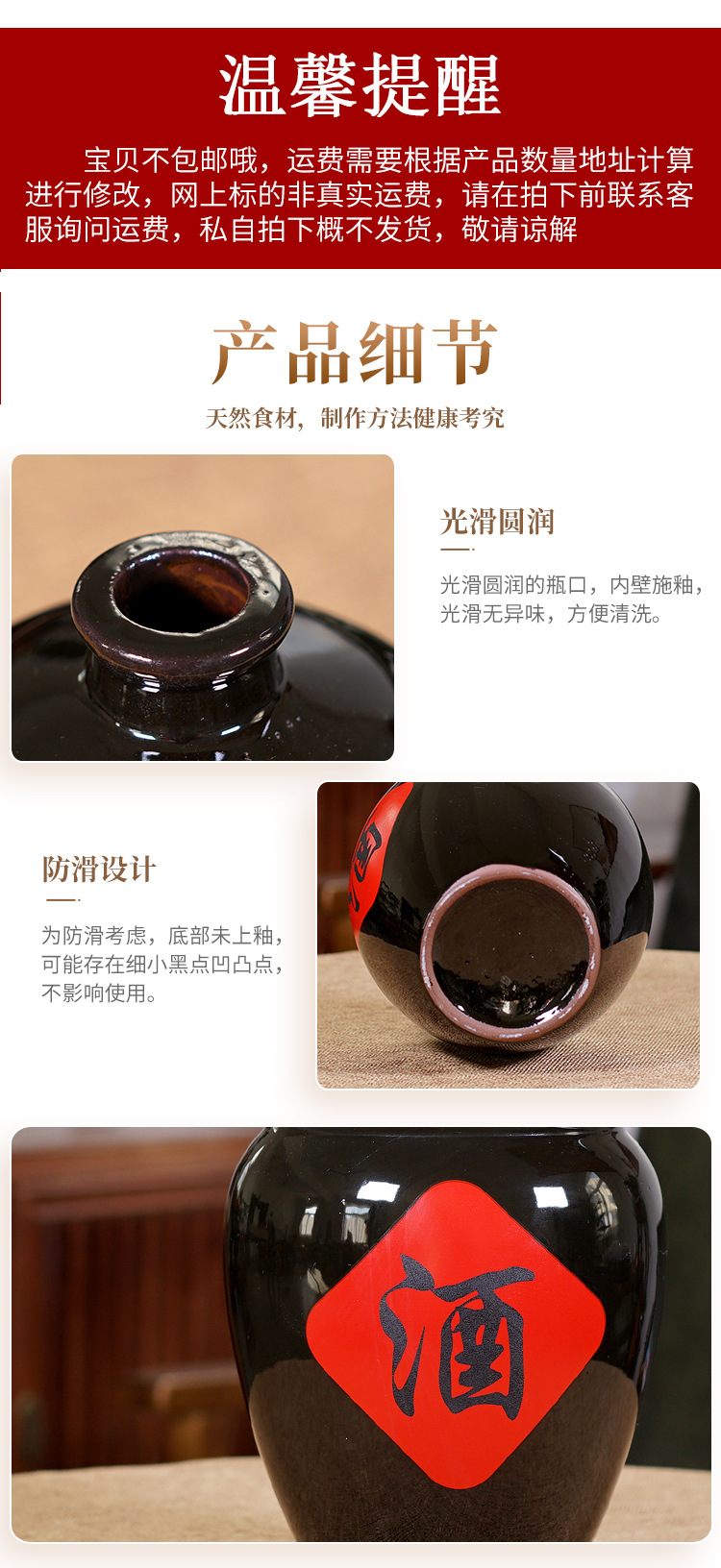 温馨提醒

宝贝不包邮哦，运费需要根据产品数量地址计算进行修改，网上标的非真实运费，请在拍下前联系客服询问运费，私自拍下概不发货，敬请谅解

产品细节

天然食材，制作方法健康考究

光滑圆润

光滑圆润的瓶口，内壁施釉，光滑无异味，方便清洗。

防滑设计

为防滑考虑，底部未上釉，可能存在细小黑点凹凸点，不影响使用。

酒