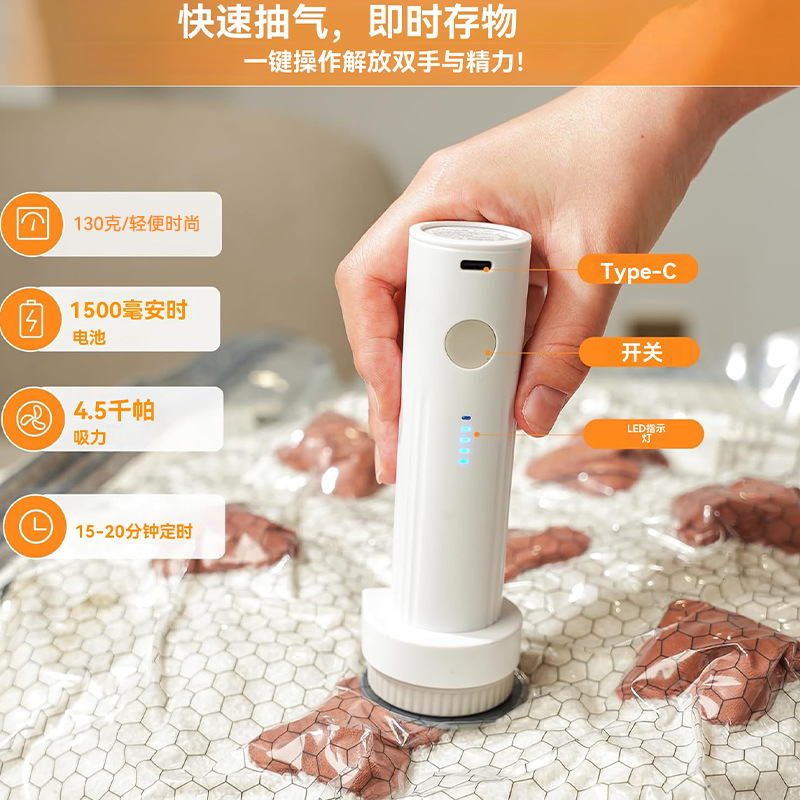 快速抽气，即时存物
一键操作解放双手与精力！

130克/轻便时尚

1500毫安时
电池

4.5千帕
吸力

15-20分钟定时

Type-C

开关

LED指示灯