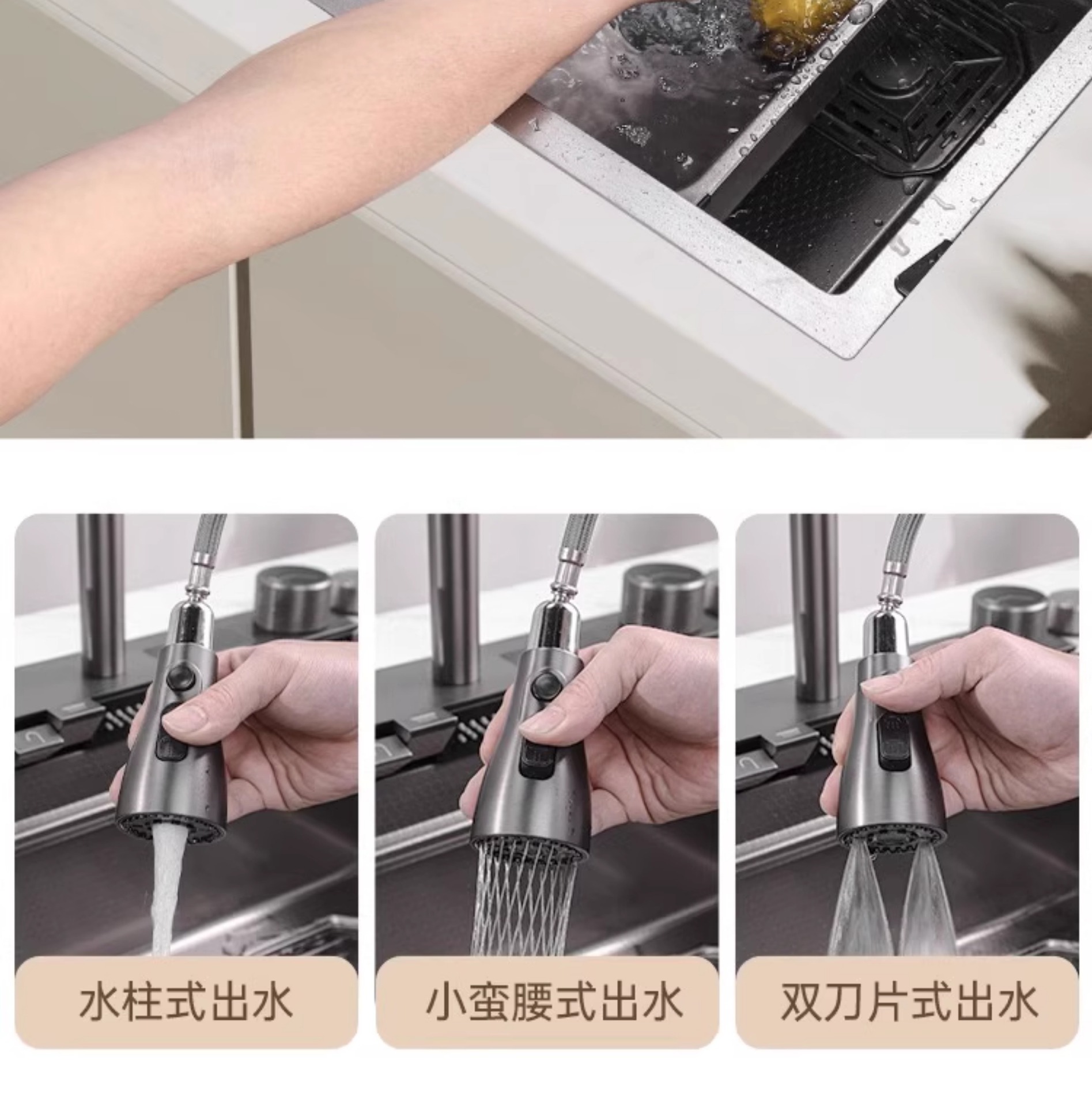 水柱式出水

小蛮腰式出水

双刀片式出水