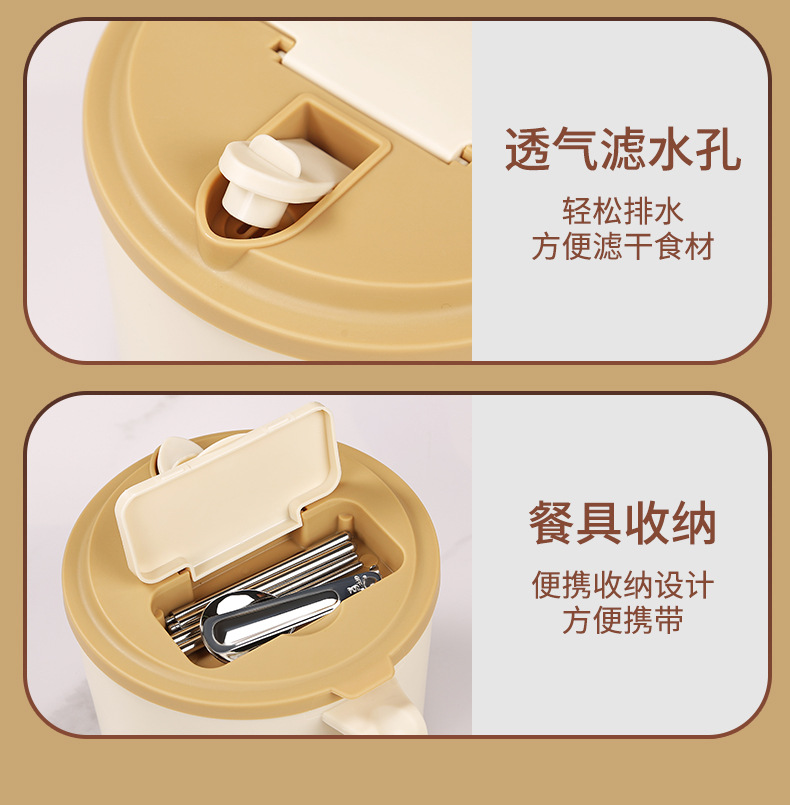 透气滤水孔

轻松排水
方便滤干食材

餐具收纳

便携收纳设计
方便携带