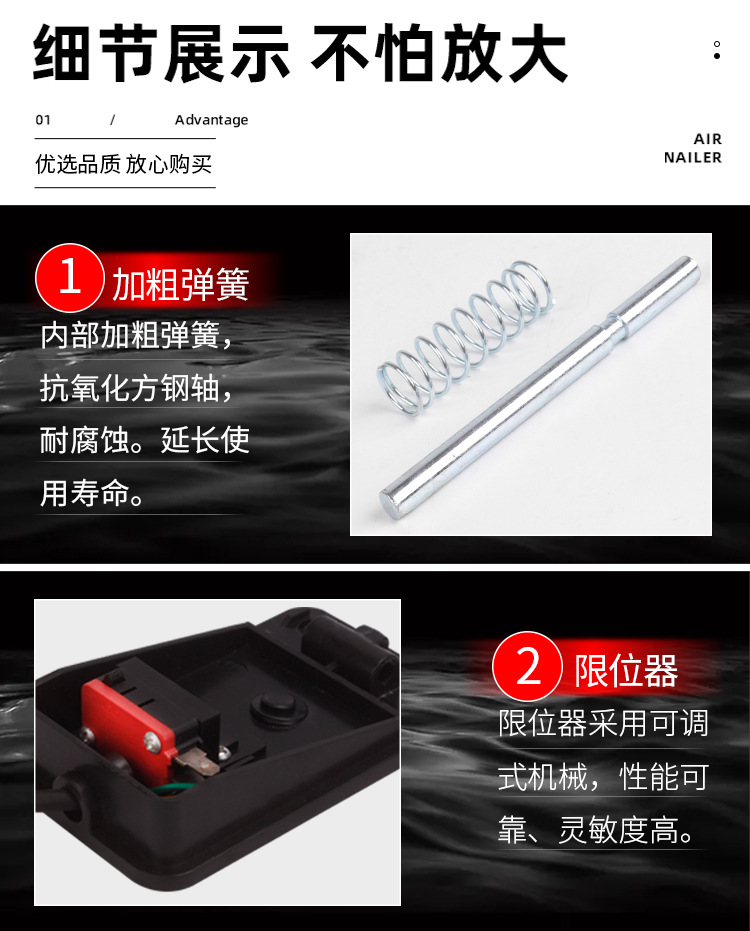 细节展示 不怕放大

01 / Advantage

优选品质 放心购买

AIR
NAILER

1 加粗弹簧

内部加粗弹簧，抗氧化方钢轴，耐腐蚀。延长使用寿命。

2 限位器

限位器采用可调式机械，性能可靠、灵敏度高。