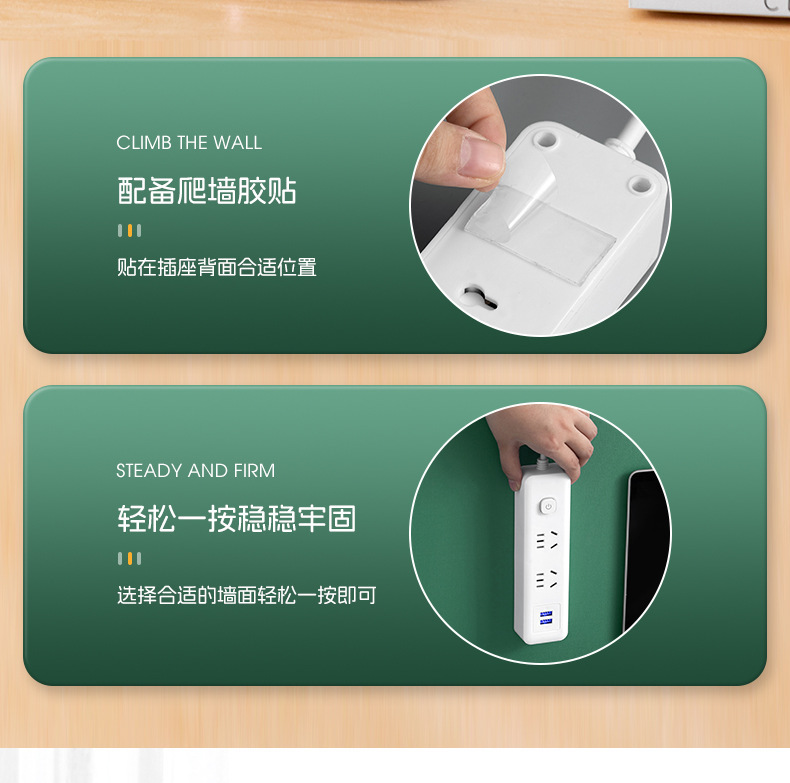 CLIMB THE WALL

配备爬墙胶贴

贴在插座背面合适位置

STEADY AND FIRM

轻松一按稳稳牢固

选择合适的墙面轻松一按即可