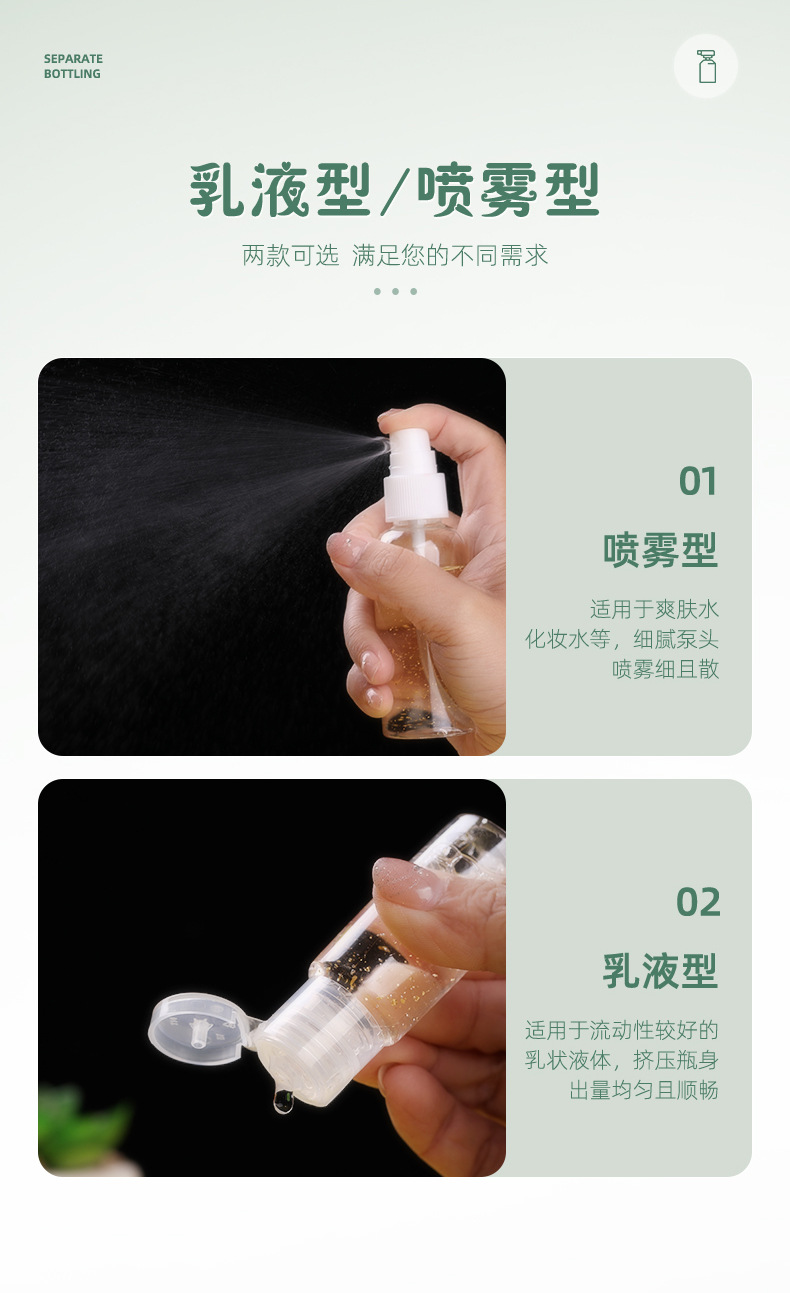 SEPARATE
BOTTLING

乳液型/喷雾型

两款可选 满足您的不同需求

01

喷雾型

适用于爽肤水
化妆水等，细腻泵头
喷雾细且散

02

乳液型

适用于流动性较好的
乳状液体，挤压瓶身
出量均匀且顺畅