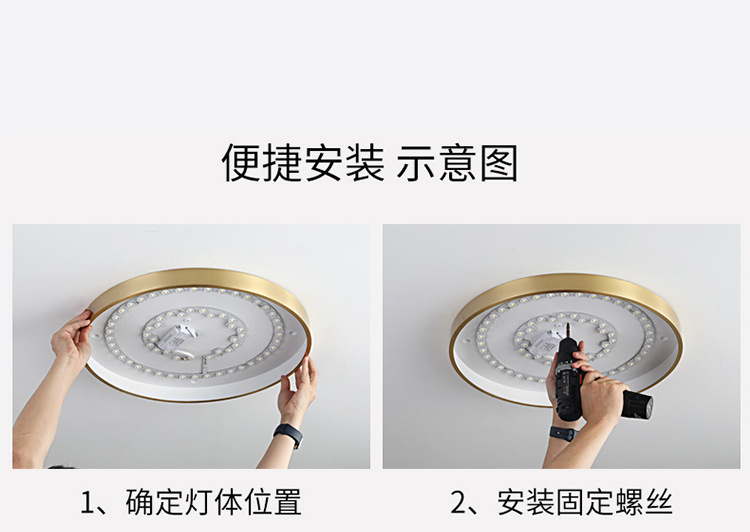 便捷安装 示意图

1、确定灯体位置

2、安装固定螺丝