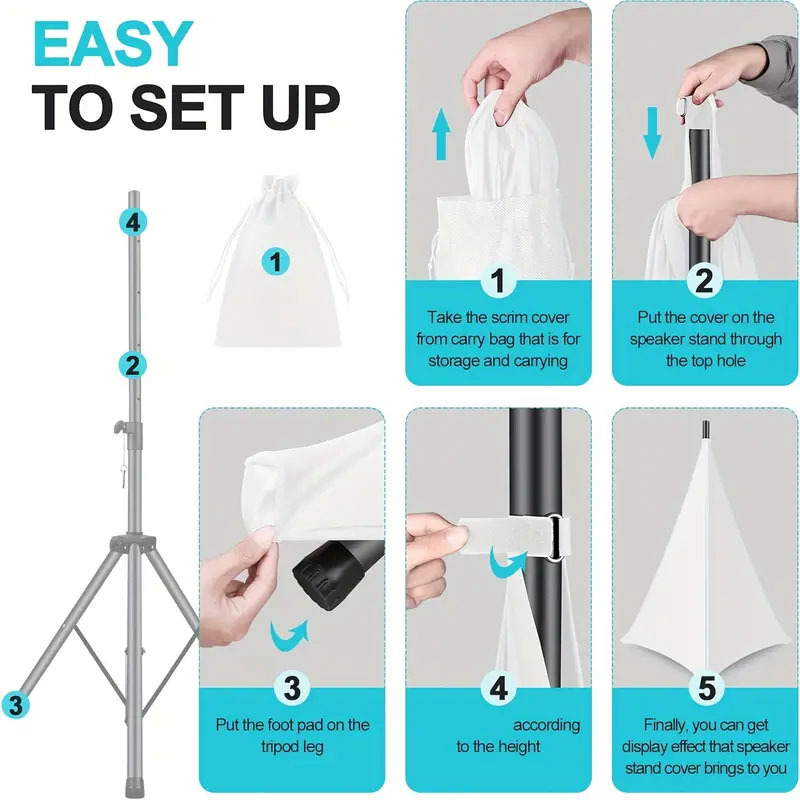 EASY
TO SET UP

4

1

2

3

1
Take the scrim cover from carry bag that is for storage and carrying

2
Put the cover on the speaker stand through the top hole

3
Put the foot pad on the tripod leg

4
according to the height

5
Finally, you can get display effect that speaker stand cover brings to you