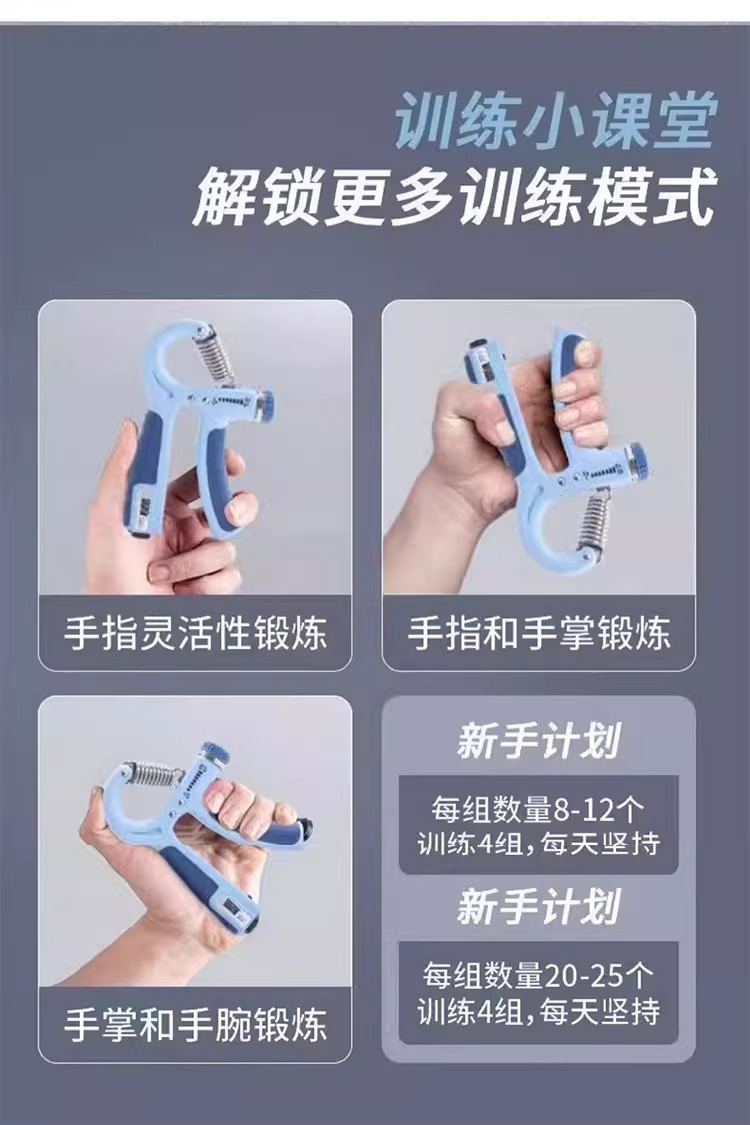 训练小课堂
解锁更多训练模式

手指灵活性锻炼

手指和手掌锻炼

手掌和手腕锻炼

新手计划
每组数量8-12个
训练4组，每天坚持

新手计划
每组数量20-25个
训练4组，每天坚持