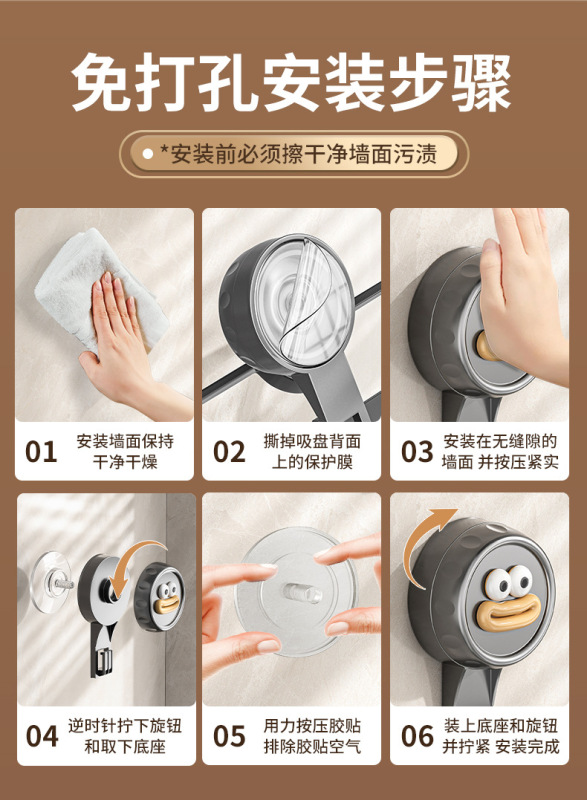 免打孔安装步骤

*安装前必须擦干净墙面污渍

01 安装墙面保持干净干燥

02 撕掉吸盘背面上的保护膜

03 安装在无缝隙的墙面 并按压紧实

04 逆时针拧下旋钮和取下底座

05 用力按压胶贴排除胶贴空气

06 装上底座和旋钮并拧紧 安装完成