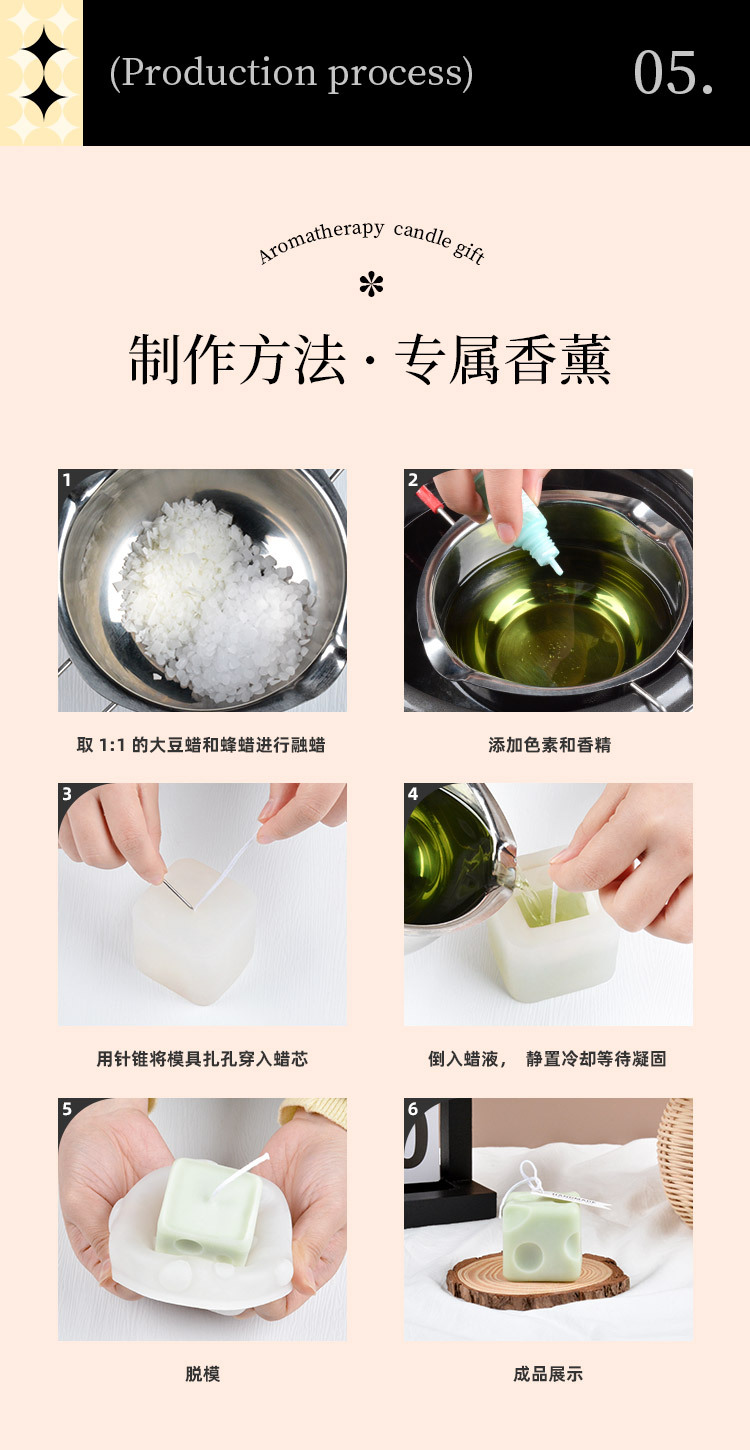 (Production process)

05.

Aromatherapy candle gift

制作方法 · 专属香薰

1

取 1:1 的大豆蜡和蜂蜡进行融蜡

2

添加色素和香精

3

用针锥将模具扎孔穿入蜡芯

4

倒入蜡液， 静置冷却等待凝固

5

脱模

6

成品展示