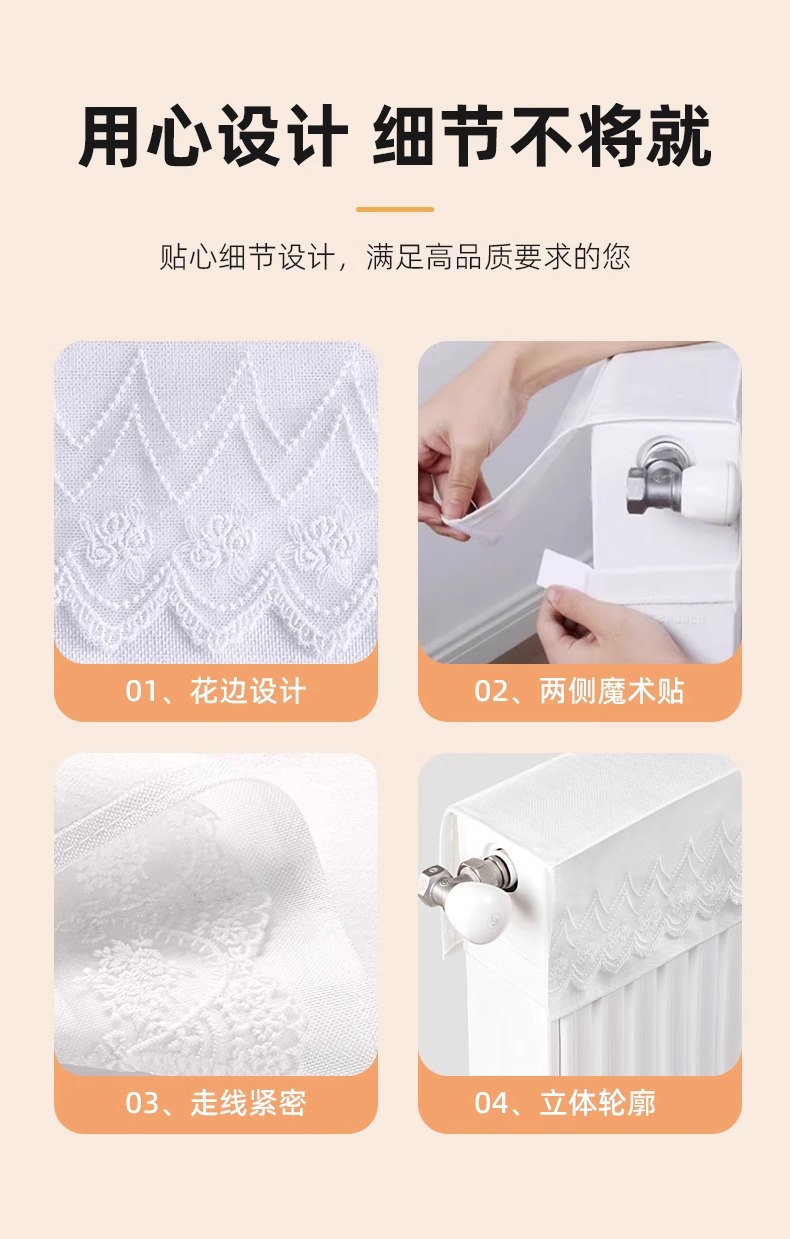 用心设计 细节不将就

贴心细节设计，满足高品质要求的您

01、花边设计

02、两侧魔术贴

03、走线紧密

04、立体轮廓