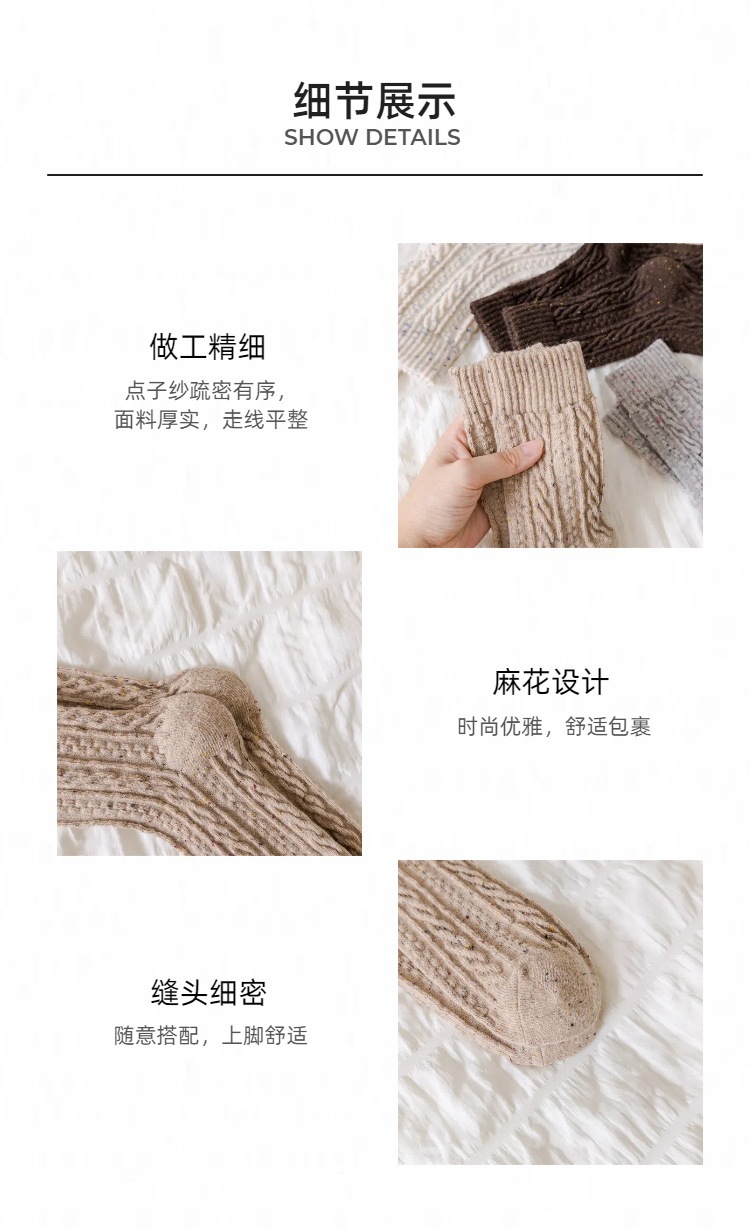 细节展示
SHOW DETAILS

做工精细
点子纱疏密有序，
面料厚实，走线平整

麻花设计
时尚优雅，舒适包裹

缝头细密
随意搭配，上脚舒适