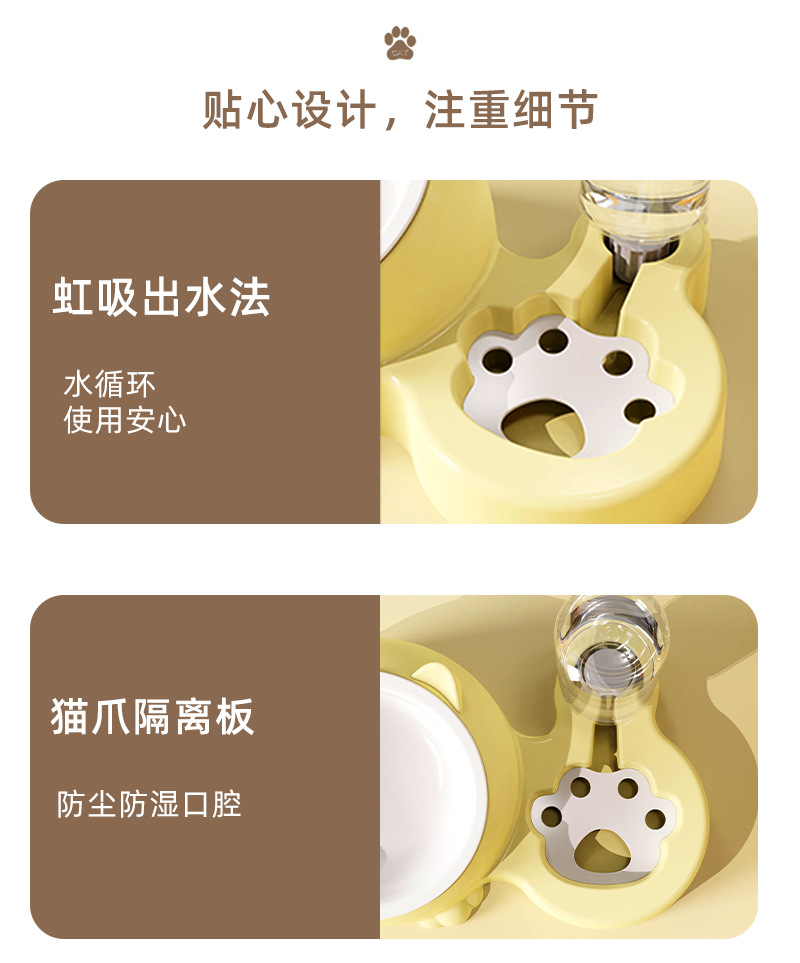 CAT

贴心设计，注重细节

虹吸出水法

水循环
使用安心

猫爪隔离板

防尘防湿口腔