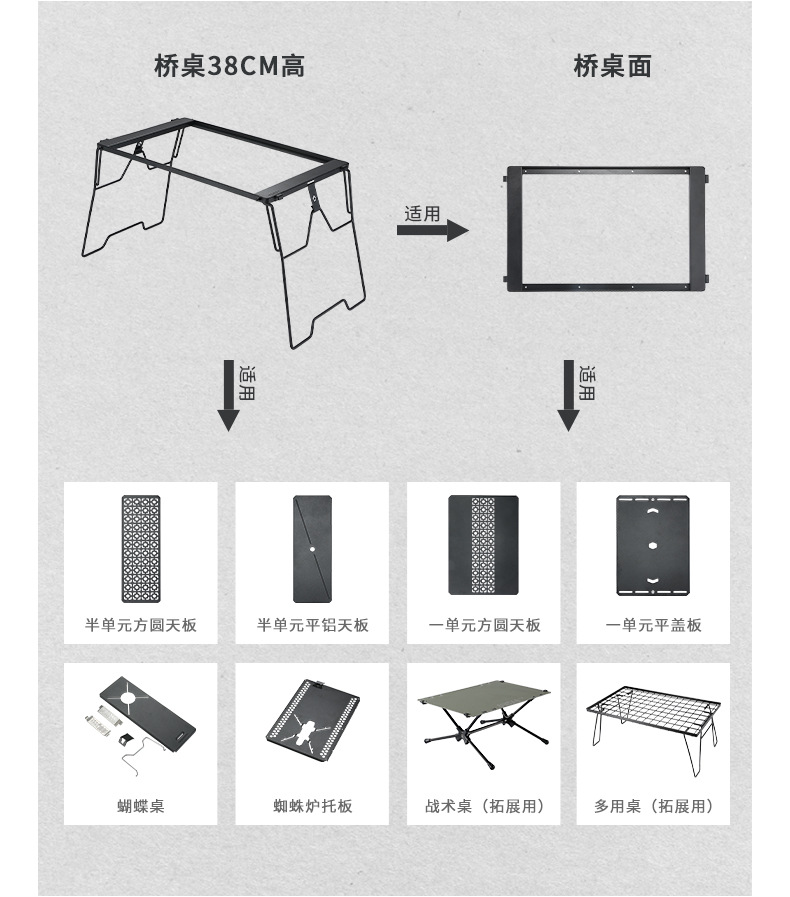 桥桌38CM高

桥桌面

适用

适用

适用

半单元方圆天板

半单元平铝天板

一单元方圆天板

一单元平盖板

蝴蝶桌

蜘蛛炉托板

战术桌（拓展用）

多用桌（拓展用）