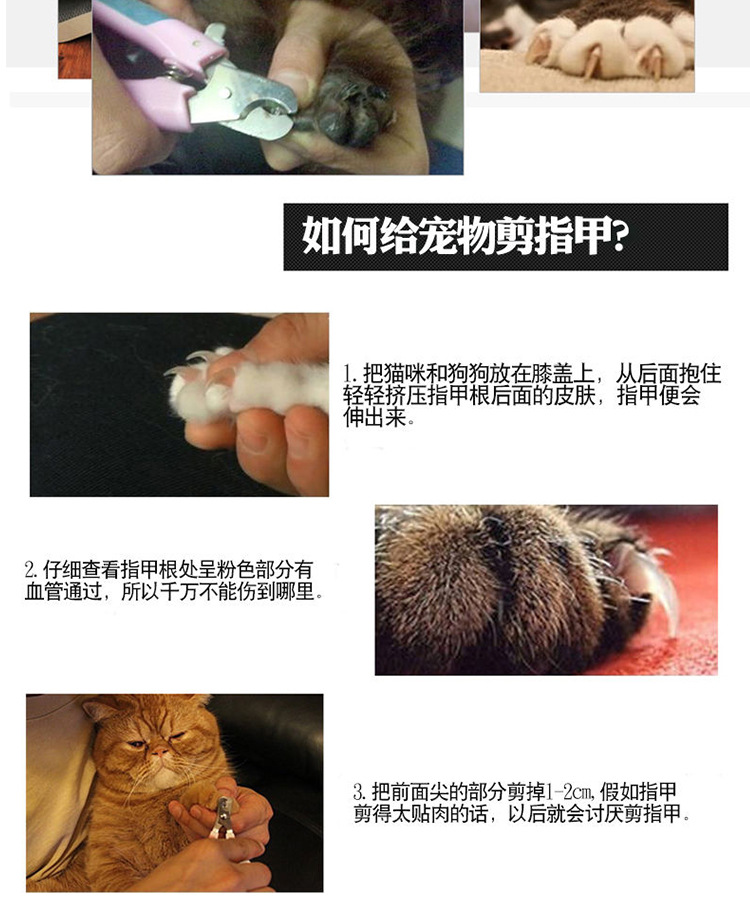 如何给宠物剪指甲?

1. 把猫咪和狗狗放在膝盖上，从后面抱住轻轻挤压指甲根后面的皮肤，指甲便会伸出来。

2. 仔细查看指甲根处呈粉色部分有血管通过，所以千万不能伤到哪里。

3. 把前面尖的部分剪掉1-2cm，假如指甲剪得太贴肉的话，以后就会讨厌剪指甲。