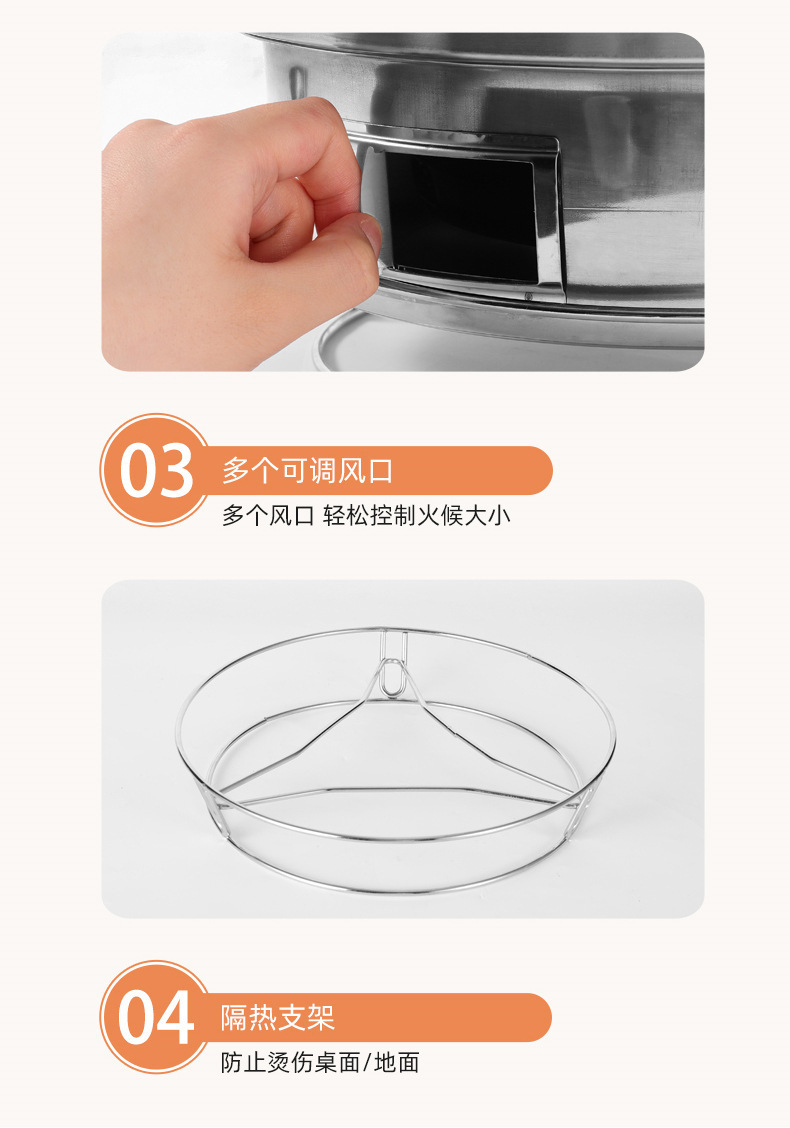 03 多个可调风口

多个风口 轻松控制火候大小

04 隔热支架

防止烫伤桌面/地面