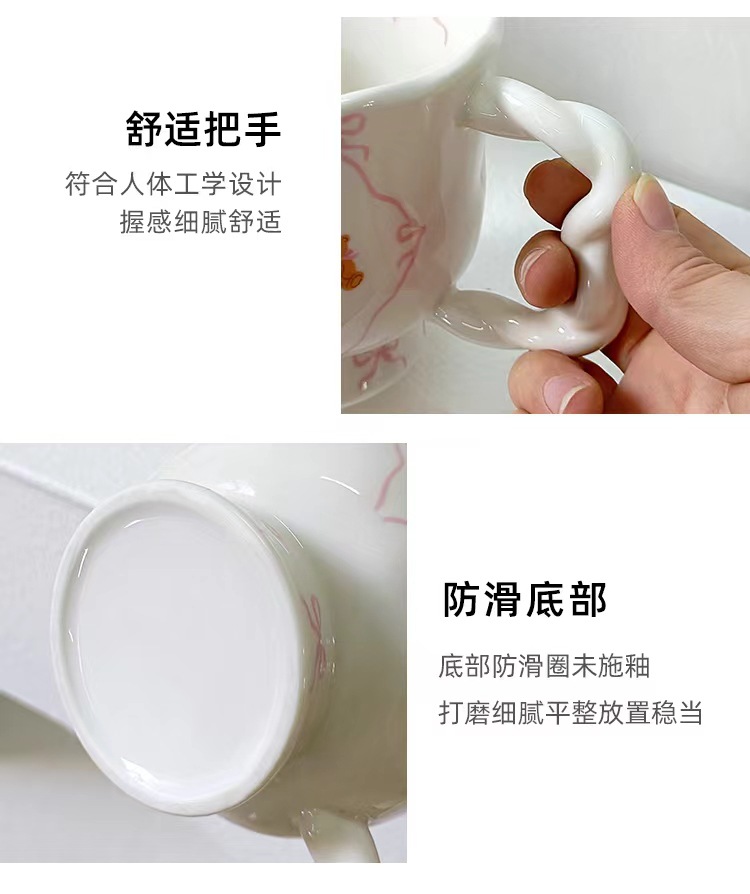 舒适把手

符合人体工学设计
握感细腻舒适

防滑底部

底部防滑圈未施釉
打磨细腻平整放置稳当