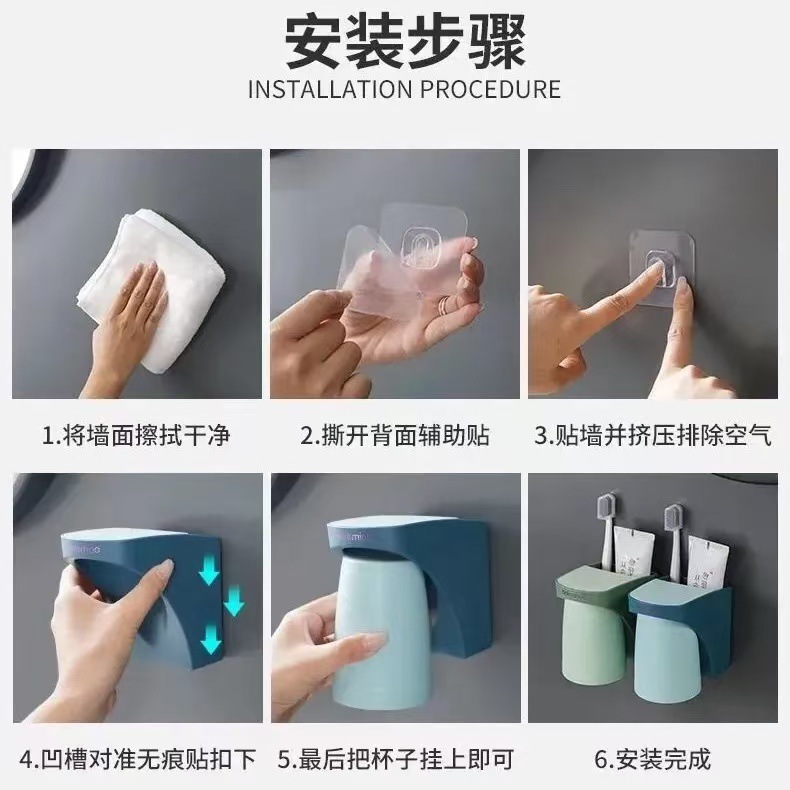 安装步骤
INSTALLATION PROCEDURE

1.将墙面擦拭干净

2.撕开背面辅助贴

3.贴墙并挤压排除空气

4.凹槽对准无痕贴扣下

5.最后把杯子挂上即可

6.安装完成