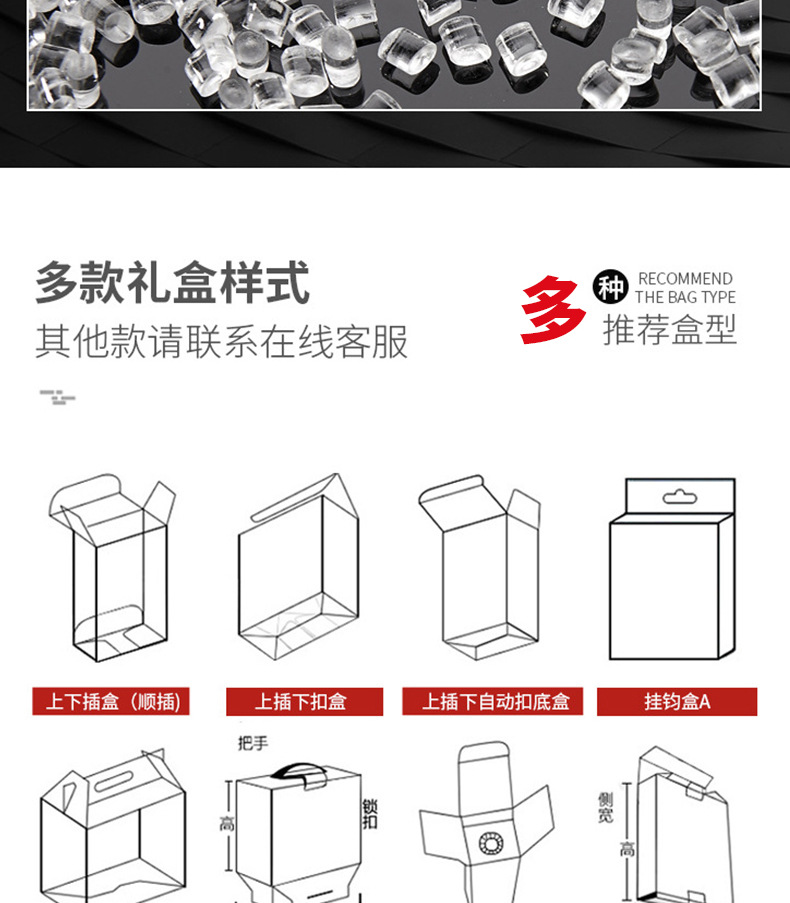 多款礼盒样式
其他款请联系在线客服

多 种 RECOMMEND THE BAG TYPE
推荐盒型

上下插盒（顺插）
上插下扣盒
上插下自动扣底盒
挂钩盒A

把手
高
锁扣
侧宽
高