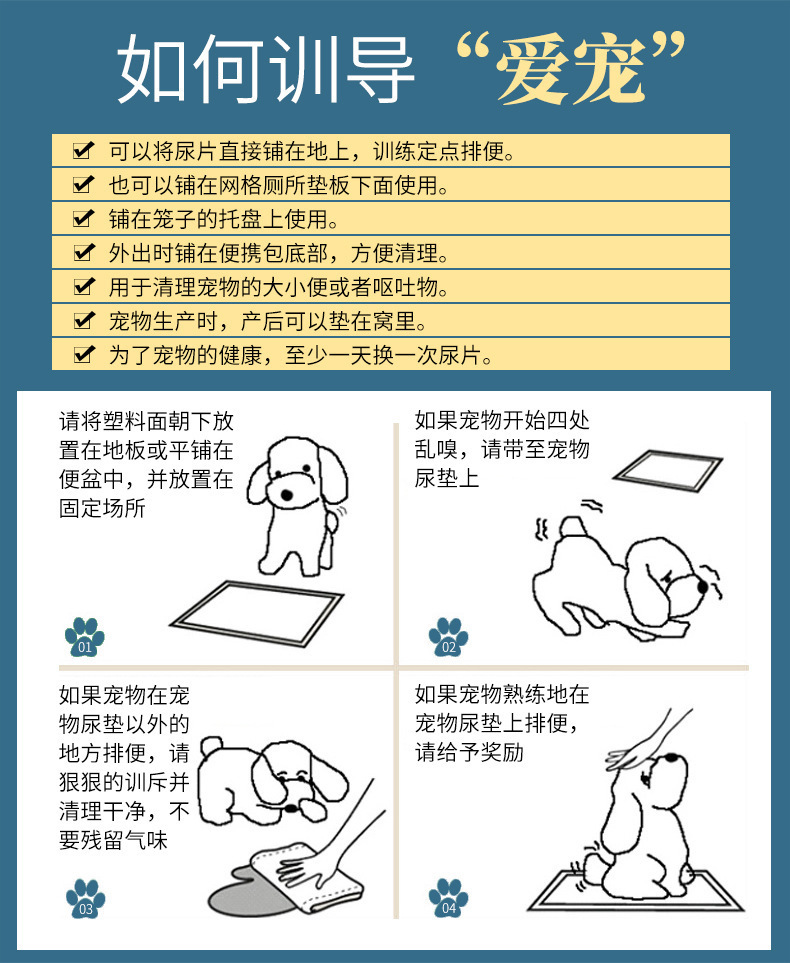 如何训导“爱宠”

☑ 可以将尿片直接铺在地上，训练定点排便。
☑ 也可以铺在网格厕所垫板下面使用。
☑ 铺在笼子的托盘上使用。
☑ 外出时铺在便携包底部，方便清理。
☑ 用于清理宠物的大小便或者呕吐物。
☑ 宠物生产时，产后可以垫在窝里。
☑ 为了宠物的健康，至少一天换一次尿片。

请将塑料面朝下放置在地板或平铺在便盆中，并放置在固定场所

01

如果宠物开始四处乱嗅，请带至宠物尿垫上

02

如果宠物在宠物尿垫以外的地方排便，请狠狠的训斥并清理干净，不要残留气味

03

如果宠物熟练地在宠物尿垫上排便，请给予奖励

04