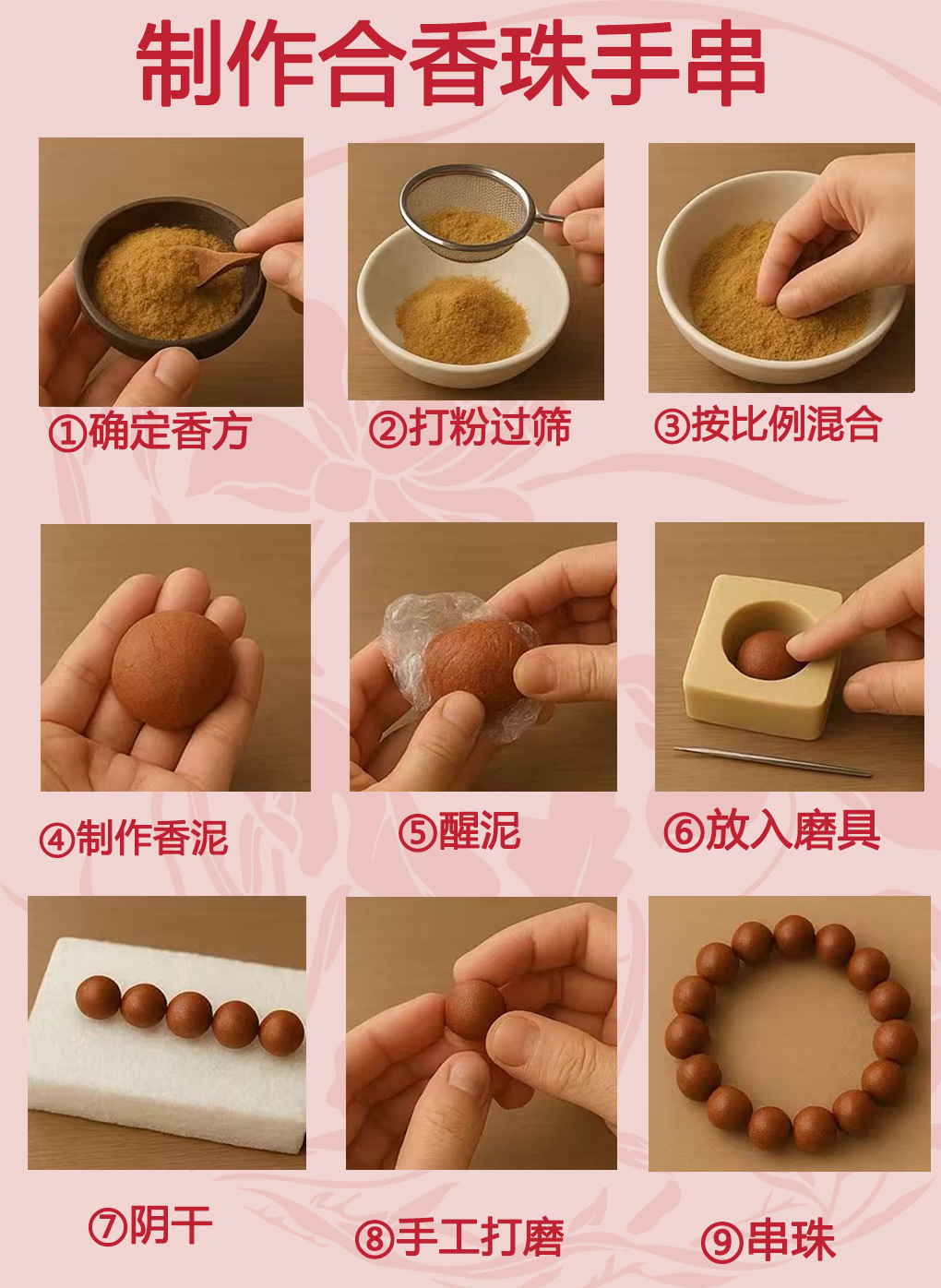 制作合香珠手串

①确定香方

②打粉过筛

③按比例混合

④制作香泥

⑤醒泥

⑥放入磨具

⑦阴干

⑧手工打磨

⑨串珠