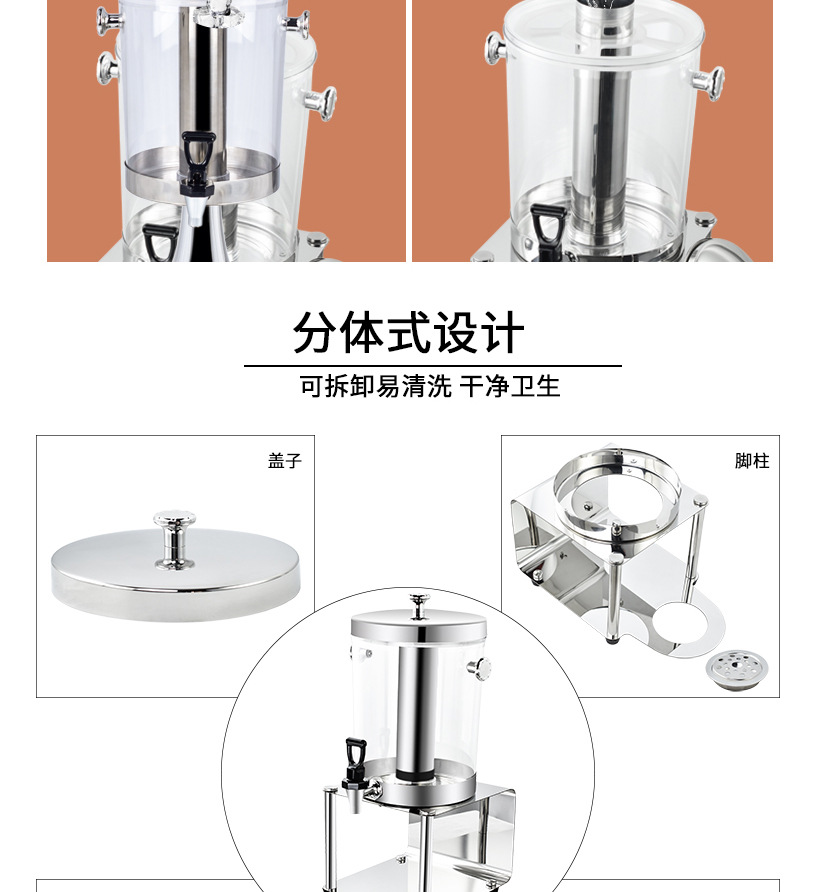 分体式设计

可拆卸易清洗 干净卫生

盖子

脚柱