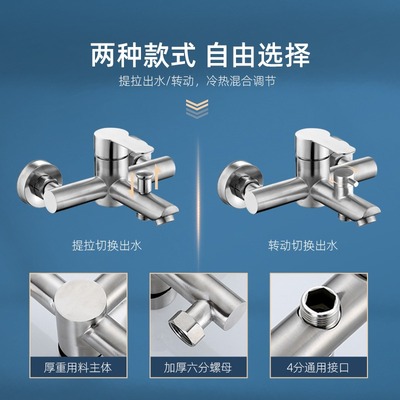 两种款式 自由选择

提拉出水/转动，冷热混合调节

提拉切换出水

转动切换出水

厚重用料主体

加厚六分螺母

4分通用接口