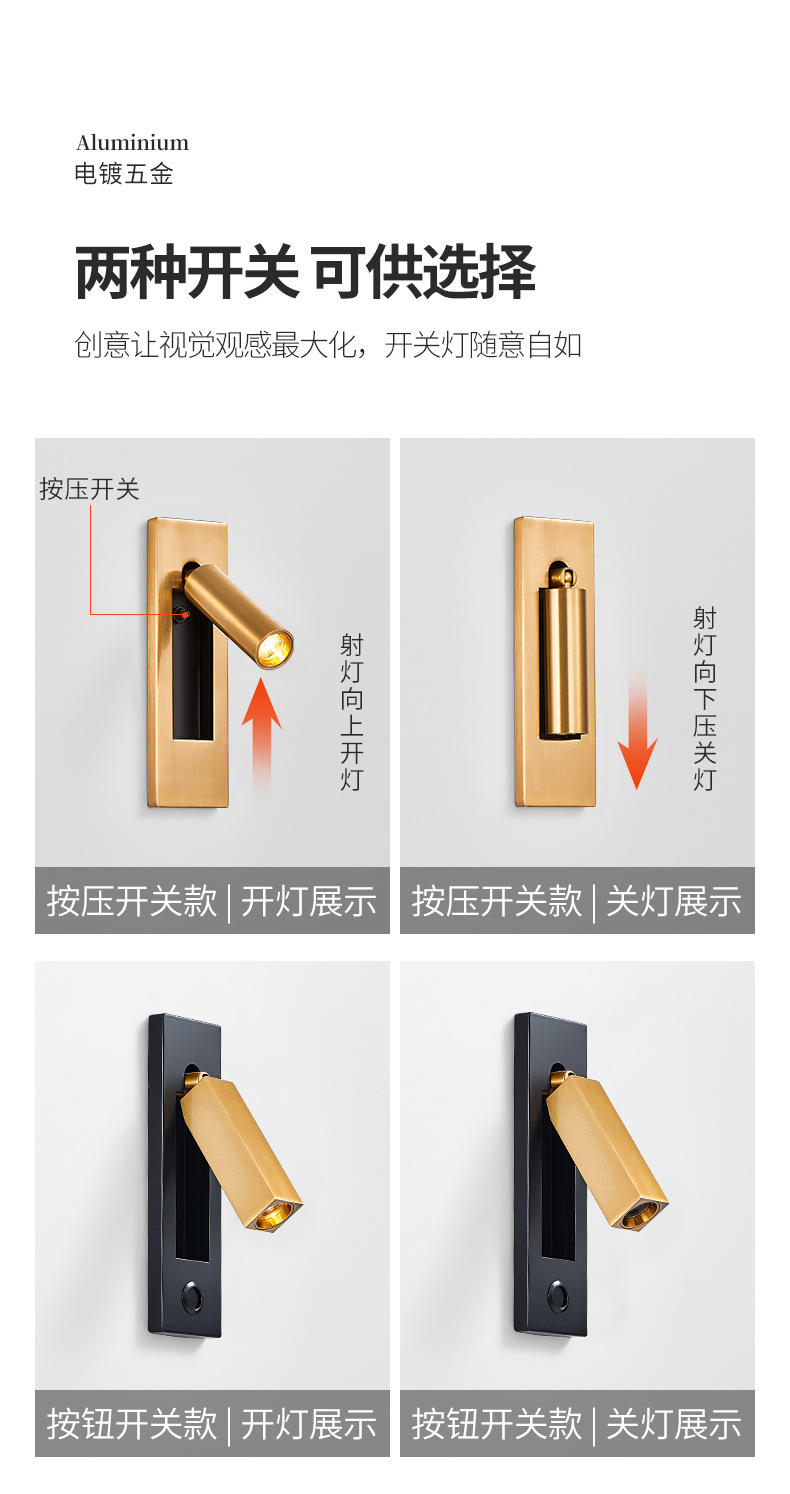 Aluminium
电镀五金

两种开关 可供选择

创意让视觉观感最大化，开关灯随意自如

按压开关

射灯向上开灯

按压开关款 | 开灯展示

射灯向下压关灯

按压开关款 | 关灯展示

按钮开关款 | 开灯展示

按钮开关款 | 关灯展示