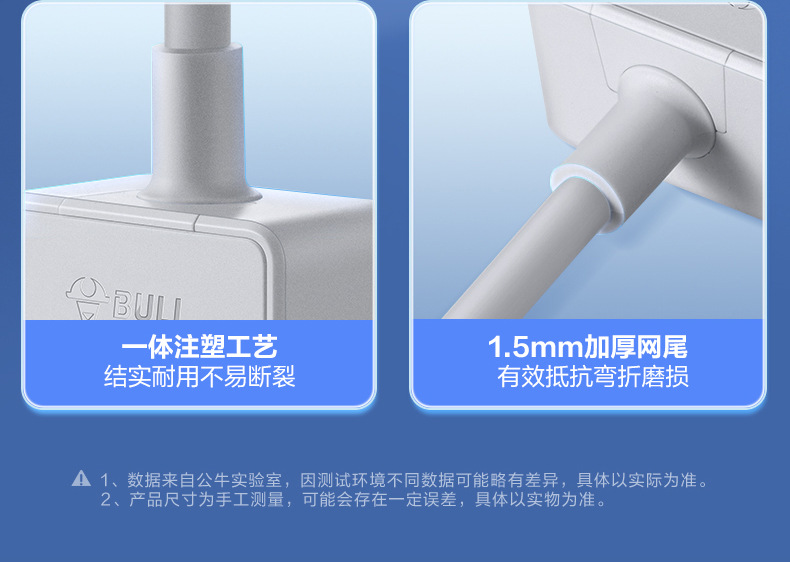 BULL

一体注塑工艺
结实耐用不易断裂

1.5mm加厚网尾
有效抵抗弯折磨损

1、数据来自公牛实验室，因测试环境不同数据可能略有差异，具体以实际为准。
2、产品尺寸为手工测量，可能会存在一定误差，具体以实物为准。