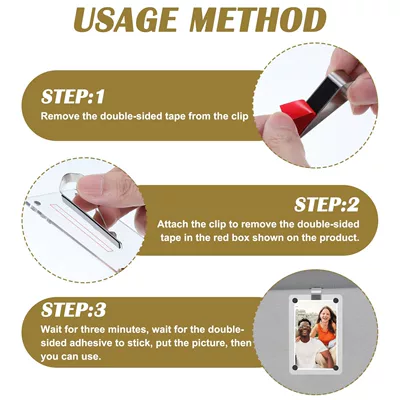 USAGE METHOD

STEP:1

Remove the double-sided tape from the clip

STEP:2

Attach the clip to remove the double-sided tape in the red box shown on the product.

STEP:3

Wait for three minutes, wait for the double-sided adhesive to stick, put the picture, then you can use.