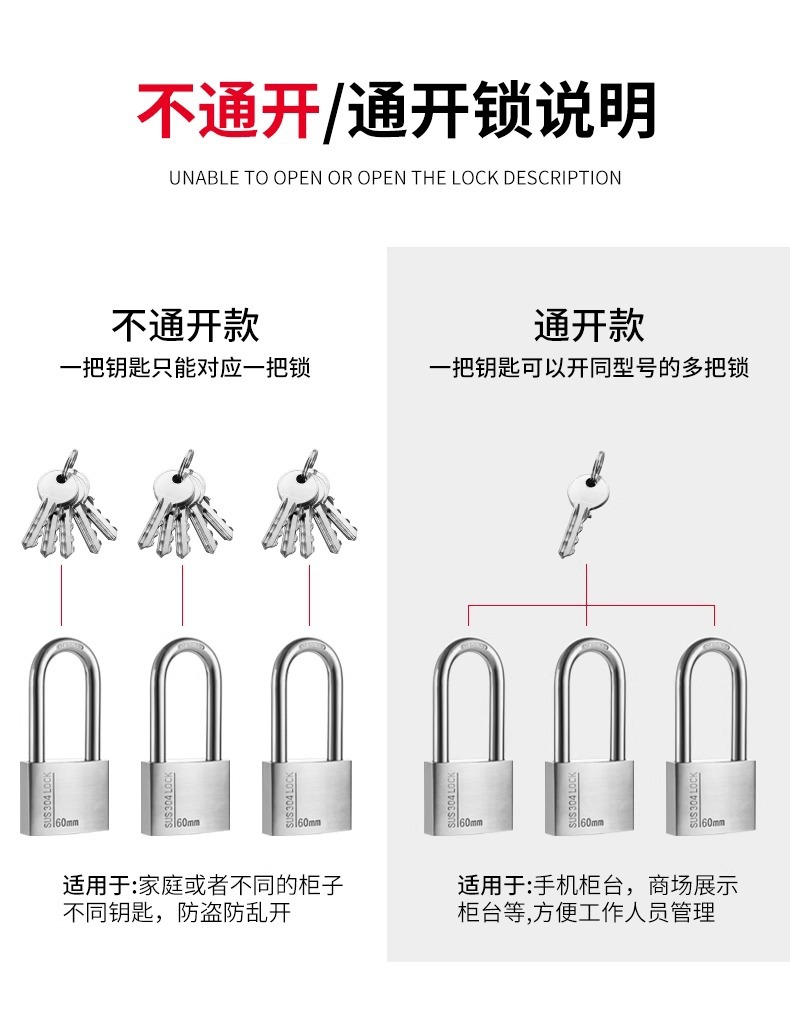 不通开/通开锁说明

UNABLE TO OPEN OR OPEN THE LOCK DESCRIPTION

不通开款

一把钥匙只能对应一把锁

SUS304 LOCK 60mm

SUS304 LOCK 60mm

SUS304 LOCK 60mm

适用于:家庭或者不同的柜子不同钥匙，防盗防乱开

通开款

一把钥匙可以开同型号的多把锁

SUS304 LOCK 60mm

SUS304 LOCK 60mm

SUS304 LOCK 60mm

适用于:手机柜台，商场展示柜台等,方便工作人员管理