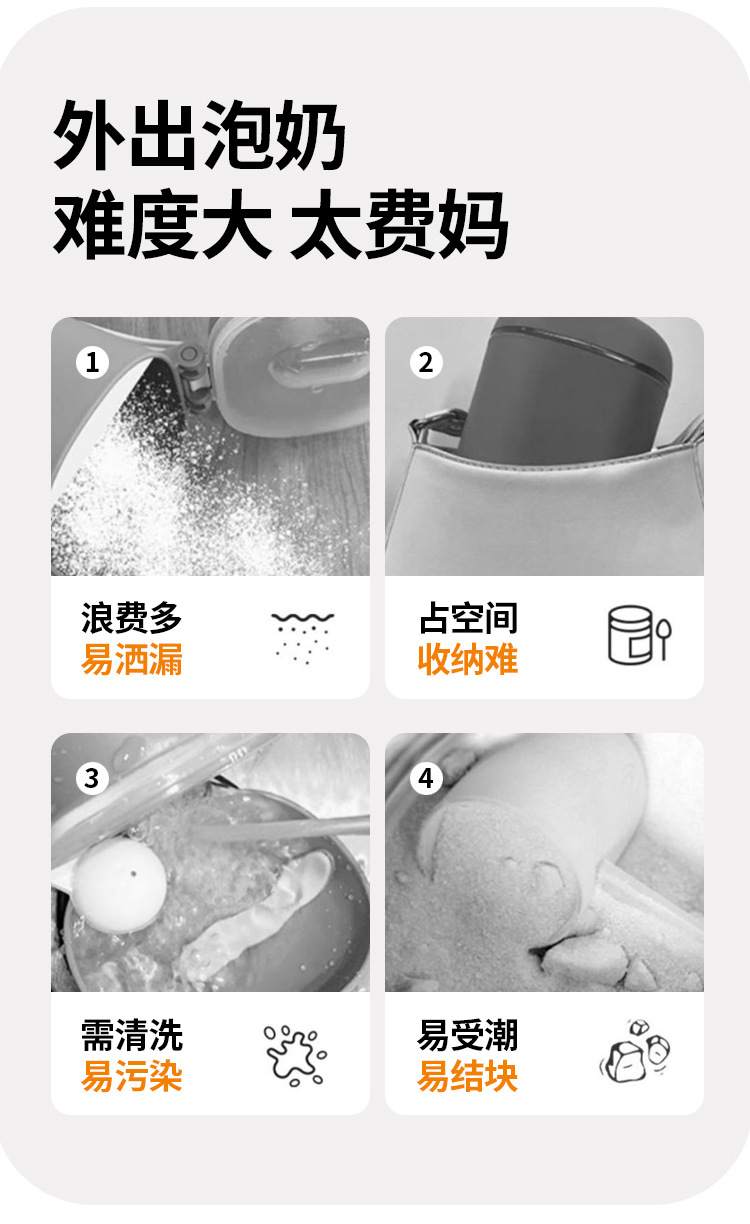 外出泡奶
难度大 太费妈

1

浪费多
易洒漏

2

占空间
收纳难

3

需清洗
易污染

4

易受潮
易结块