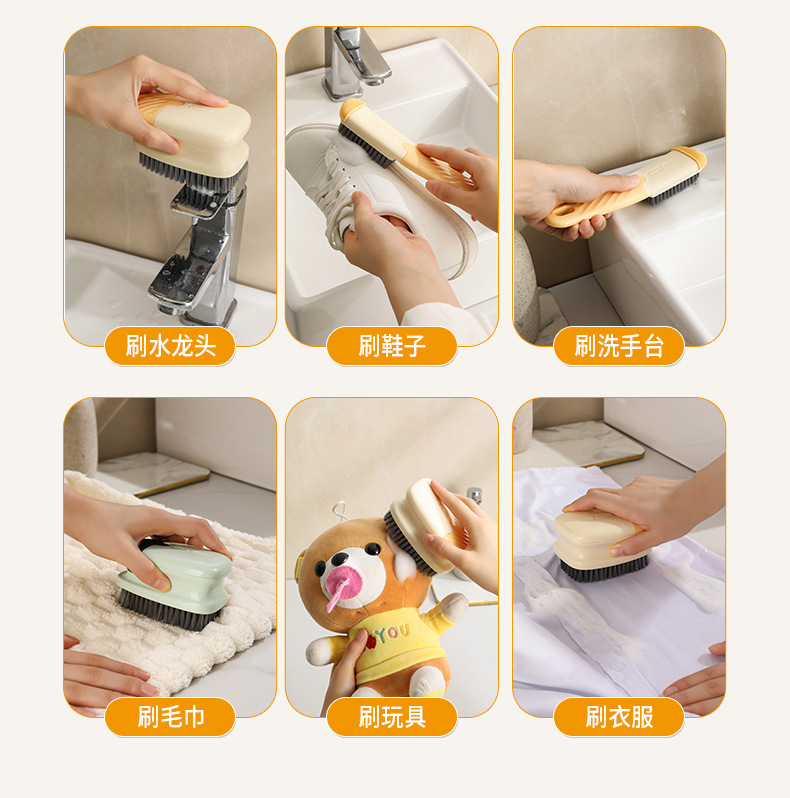 刷水龙头

刷鞋子

刷洗手台

刷毛巾

YOU

刷玩具

刷衣服