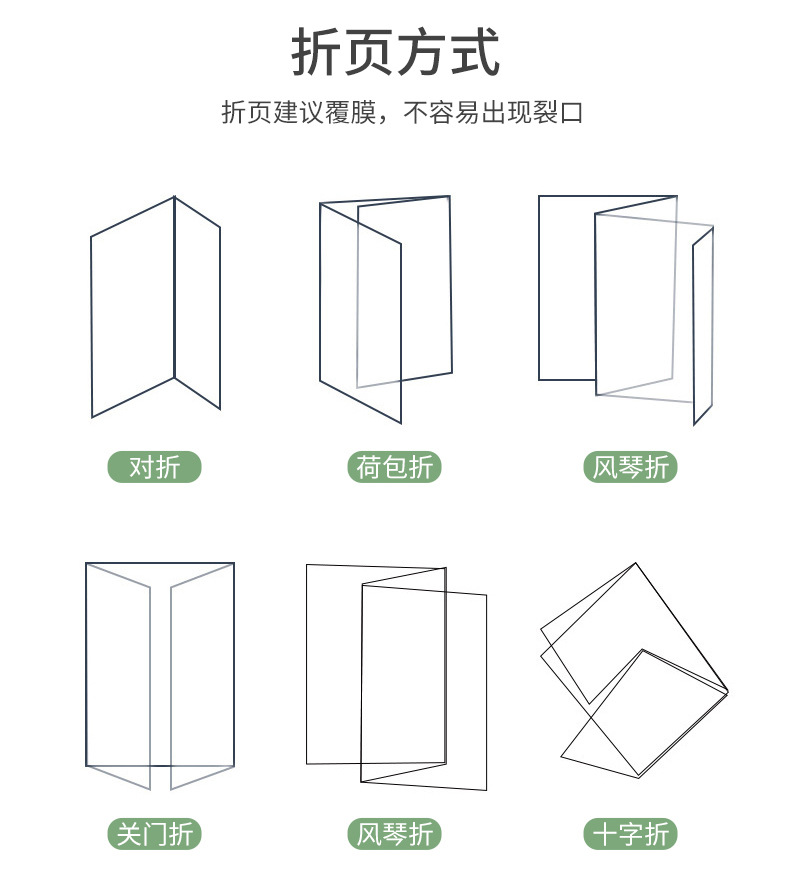 折页方式

折页建议覆膜，不容易出现裂口

对折

荷包折

风琴折

关门折

风琴折

十字折