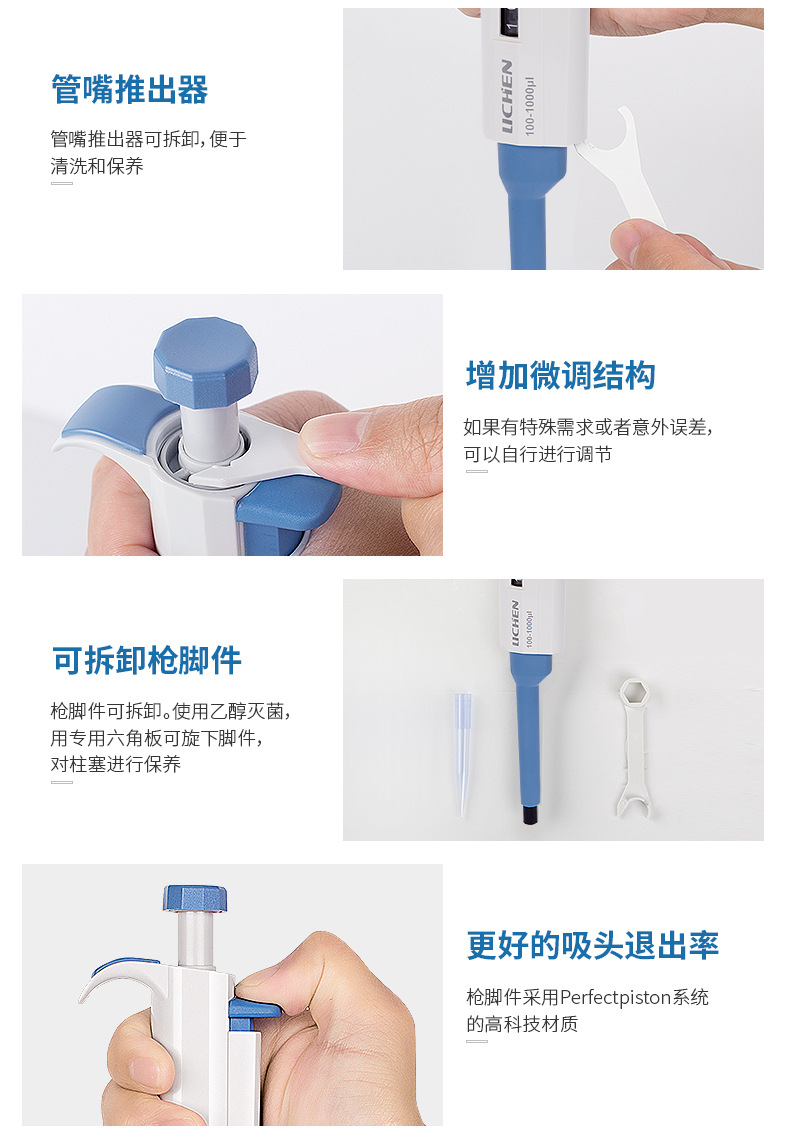 管嘴推出器

管嘴推出器可拆卸，便于清洗和保养

LICHEN
100-1000μl

增加微调结构

如果有特殊需求或者意外误差，可以自行进行调节

可拆卸枪脚件

枪脚件可拆卸。使用乙醇灭菌，用专用六角板可旋下脚件，对柱塞进行保养

LICHEN
100-1000μl

更好的吸头退出率

枪脚件采用Perfectpiston系统的高科技材质