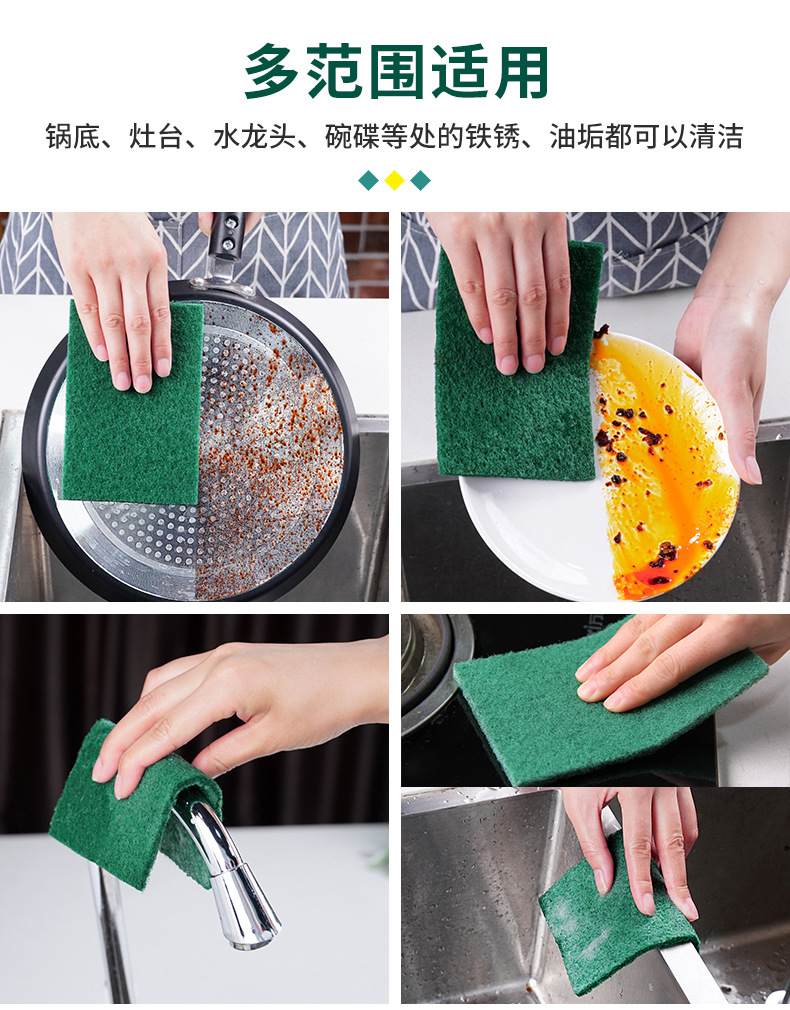 多范围适用

锅底、灶台、水龙头、碗碟等处的铁锈、油垢都可以清洁