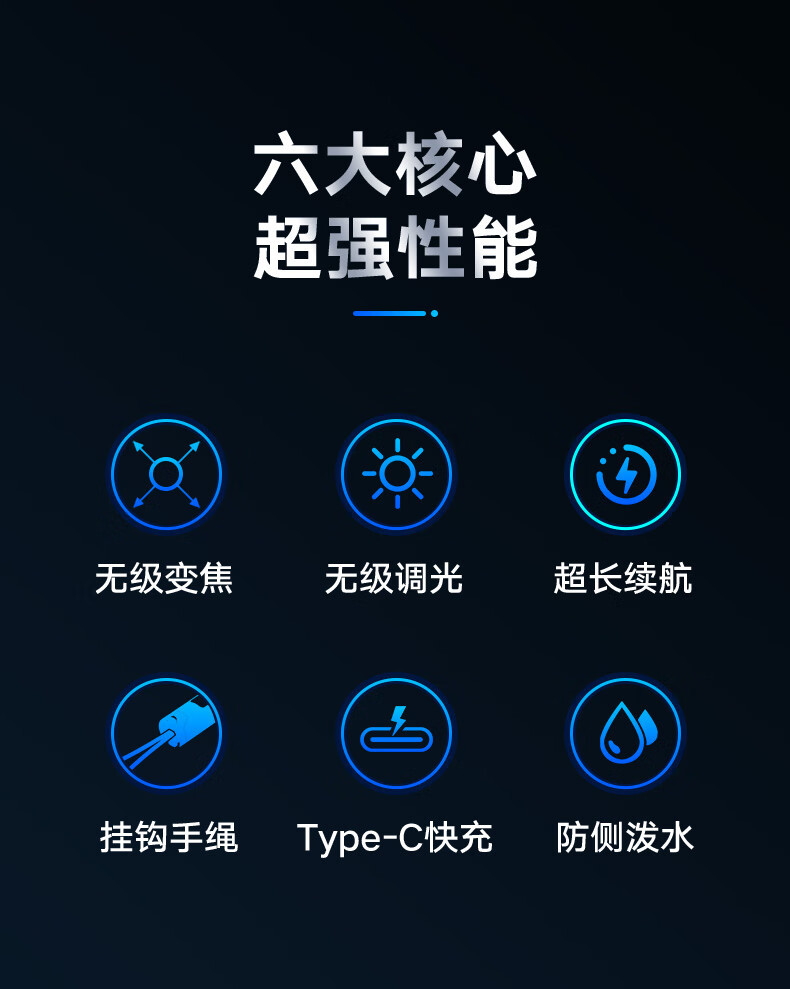 六大核心
超强性能

无级变焦

无级调光

超长续航

挂钩手绳

Type-C快充

防侧泼水