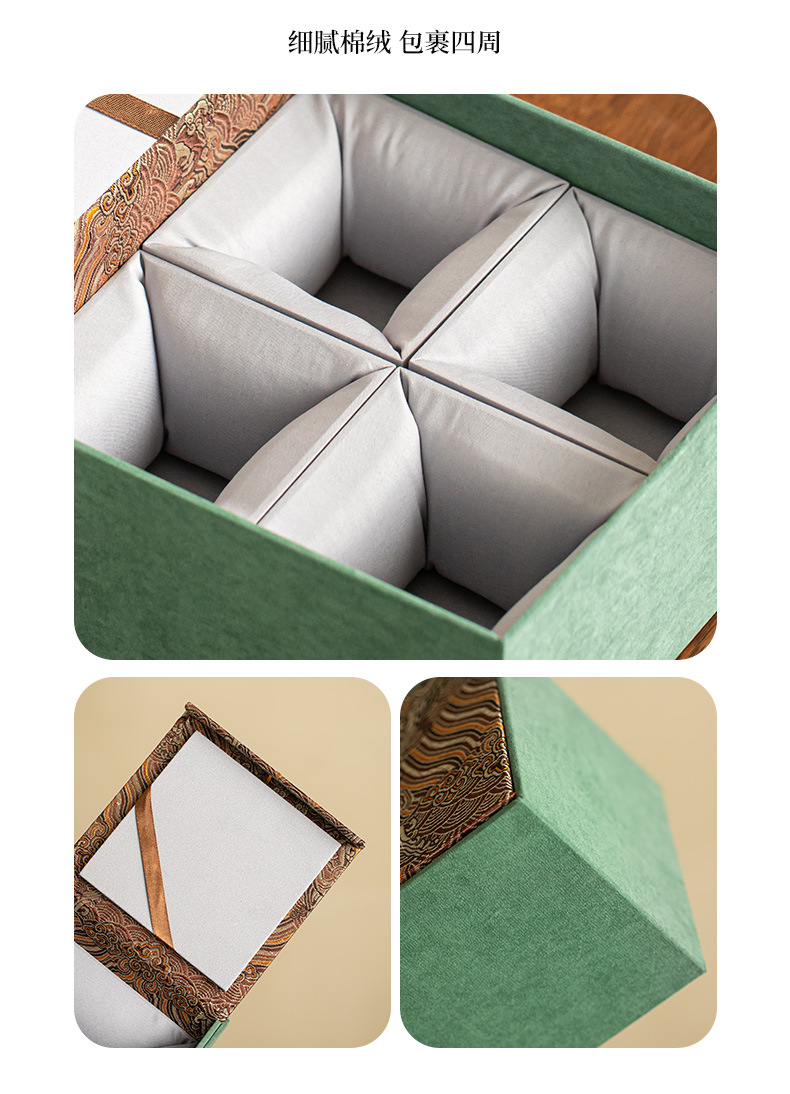 细腻棉绒 包裹四周