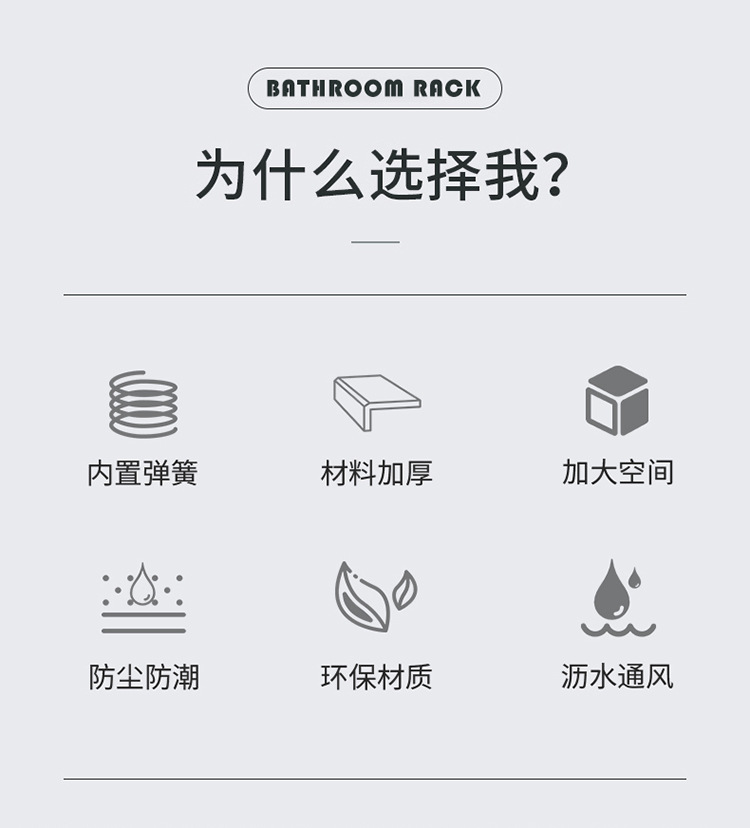 BATHROOM RACK

为什么选择我?

内置弹簧 材料加厚 加大空间

防尘防潮 环保材质 沥水通风