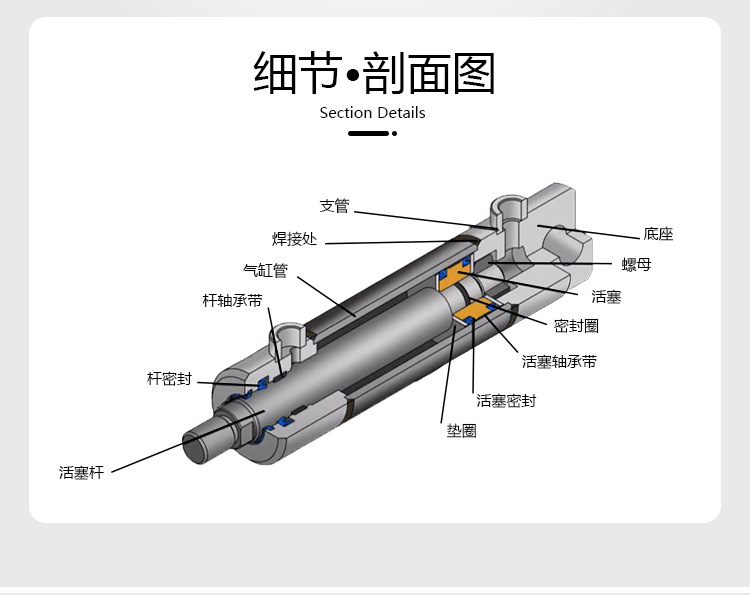 细节•剖面图
Section Details

支管
焊接处
气缸管
杆轴承带
杆密封
活塞杆
底座
螺母
活塞
密封圈
活塞轴承带
活塞密封
垫圈