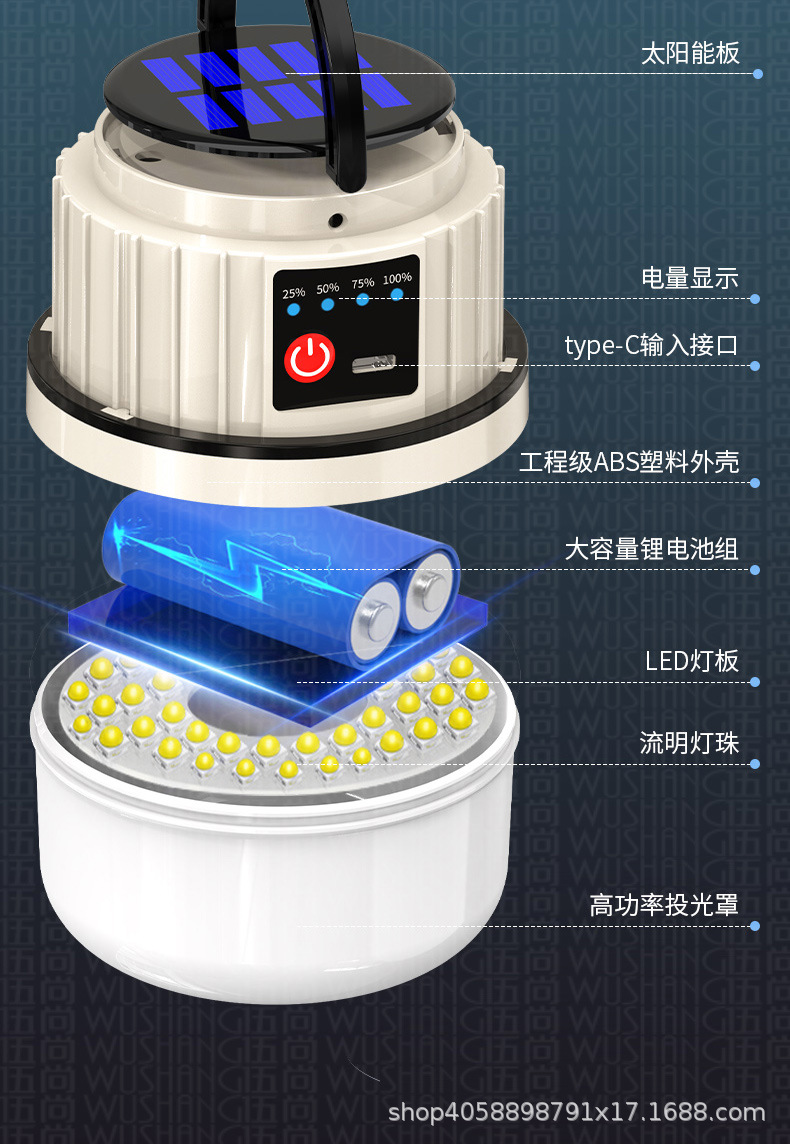 太阳能板

25% 50% 75% 100%

电量显示

type-C输入接口

工程级ABS塑料外壳

大容量锂电池组

LED灯板

流明灯珠

高功率投光罩

shop4058898791x17.1688.com