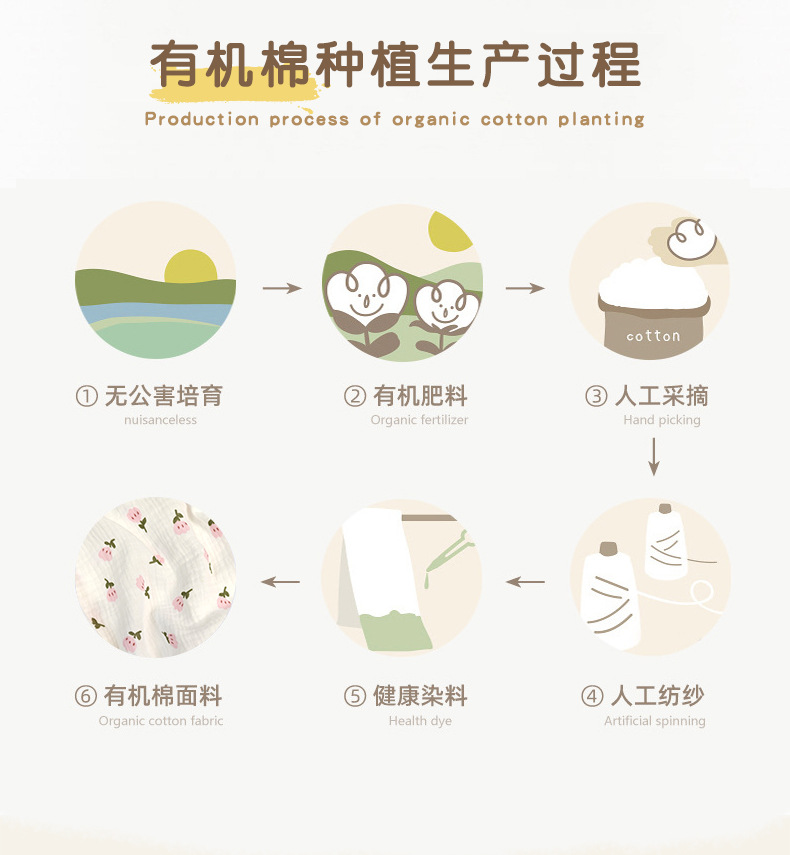 有机棉种植生产过程

Production process of organic cotton planting

cotton

① 无公害培育
nuisanceless

② 有机肥料
Organic fertilizer

③ 人工采摘
Hand picking

④ 人工纺纱
Artificial spinning

⑤ 健康染料
Health dye

⑥ 有机棉面料
Organic cotton fabric