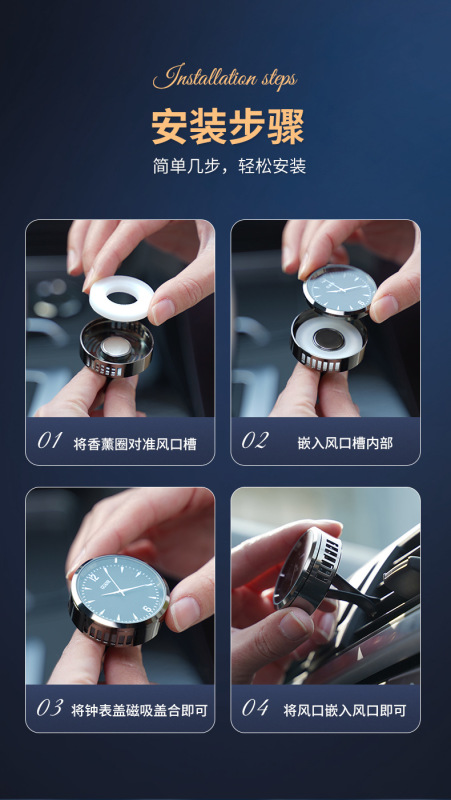 Installation steps

安装步骤

简单几步，轻松安装

01 将香薰圈对准风口槽

02 嵌入风口槽内部

03 将钟表盖磁吸盖合即可

04 将风口嵌入风口即可