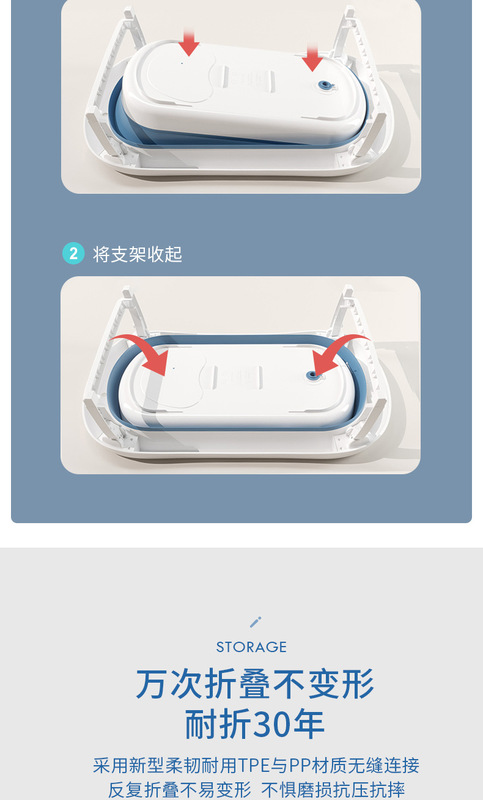 2 将支架收起

STORAGE

万次折叠不变形
耐折30年

采用新型柔韧耐用TPE与PP材质无缝连接
反复折叠不易变形 不惧磨损抗压抗摔