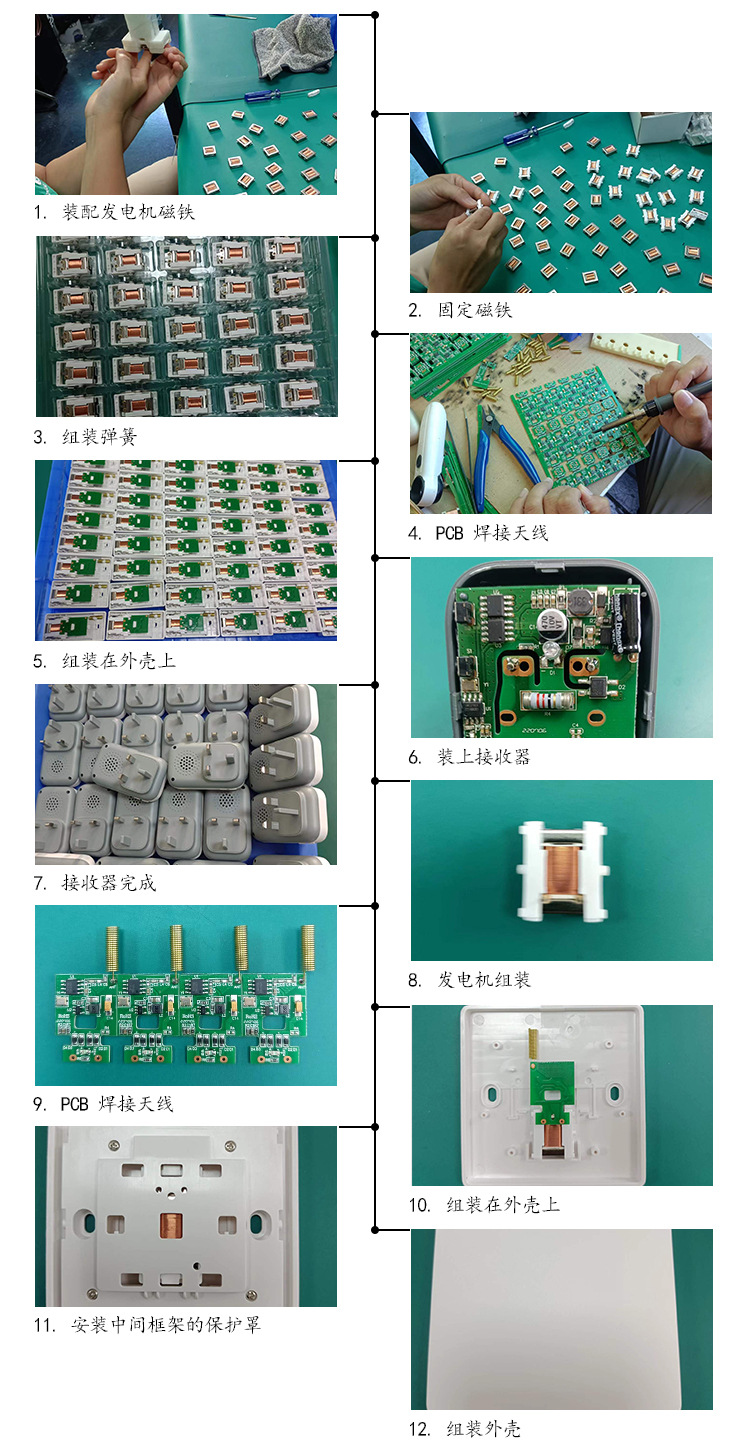 1. 装配发电机磁铁

2. 固定磁铁

3. 组装弹簧

4. PCB 焊接天线

5. 组装在外壳上

6. 装上接收器

7. 接收器完成

8. 发电机组装

9. PCB 焊接天线

10. 组装在外壳上

11. 安装中间框架的保护罩

12. 组装外壳