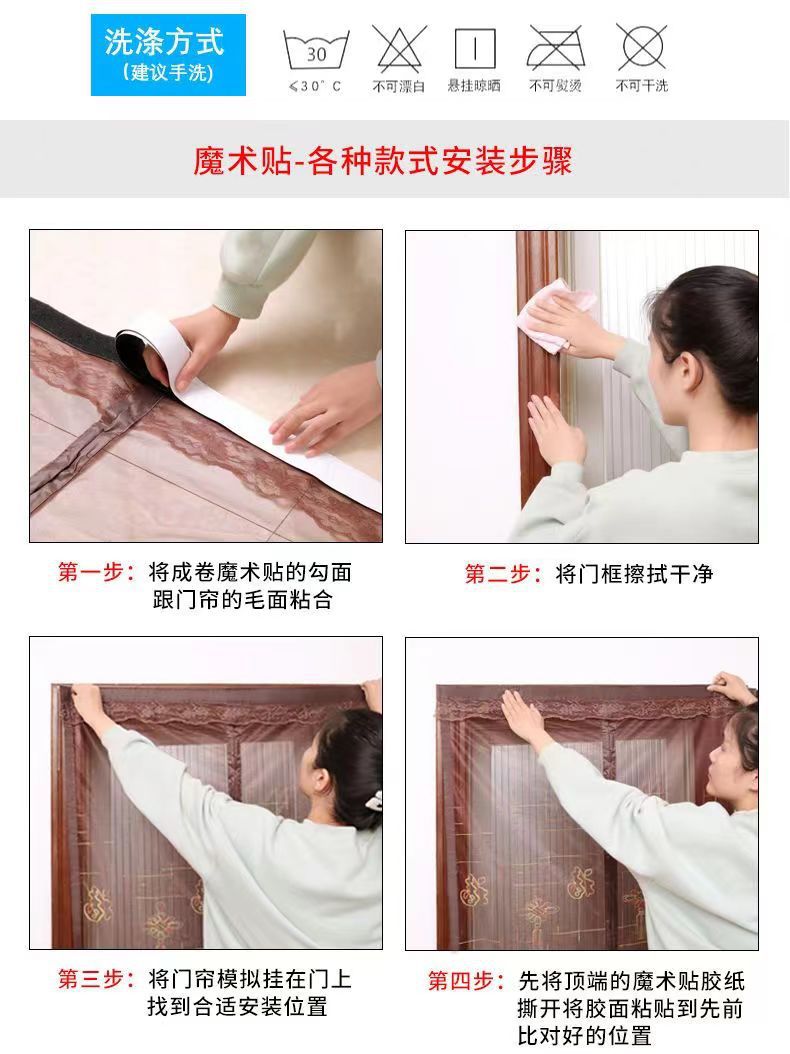 洗涤方式
(建议手洗)

30
≤30°C

不可漂白

悬挂晾晒

不可熨烫

不可干洗

魔术贴-各种款式安装步骤

第一步：将成卷魔术贴的勾面跟门帘的毛面粘合

第二步：将门框擦拭干净

第三步：将门帘模拟挂在门上找到合适安装位置

第四步：先将顶端的魔术贴胶纸撕开将胶面粘贴到先前比对好的位置