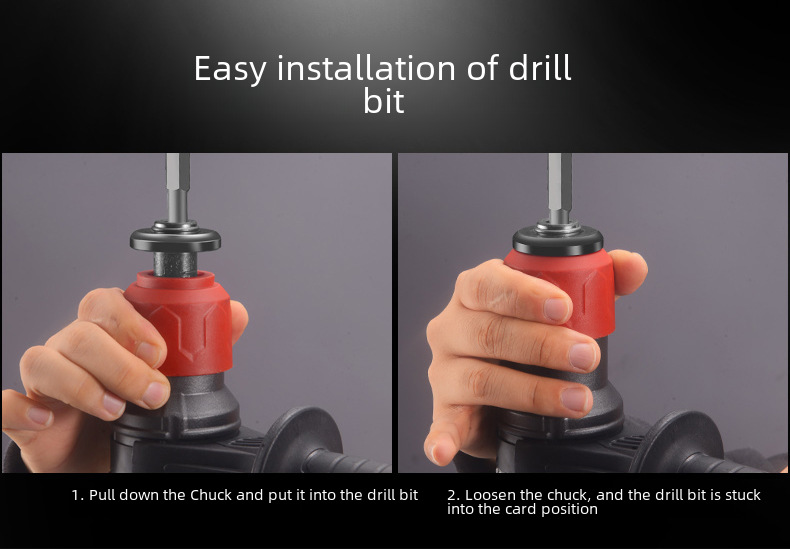 Easy installation of drill bit

1. Pull down the Chuck and put it into the drill bit

2. Loosen the chuck, and the drill bit is stuck into the card position