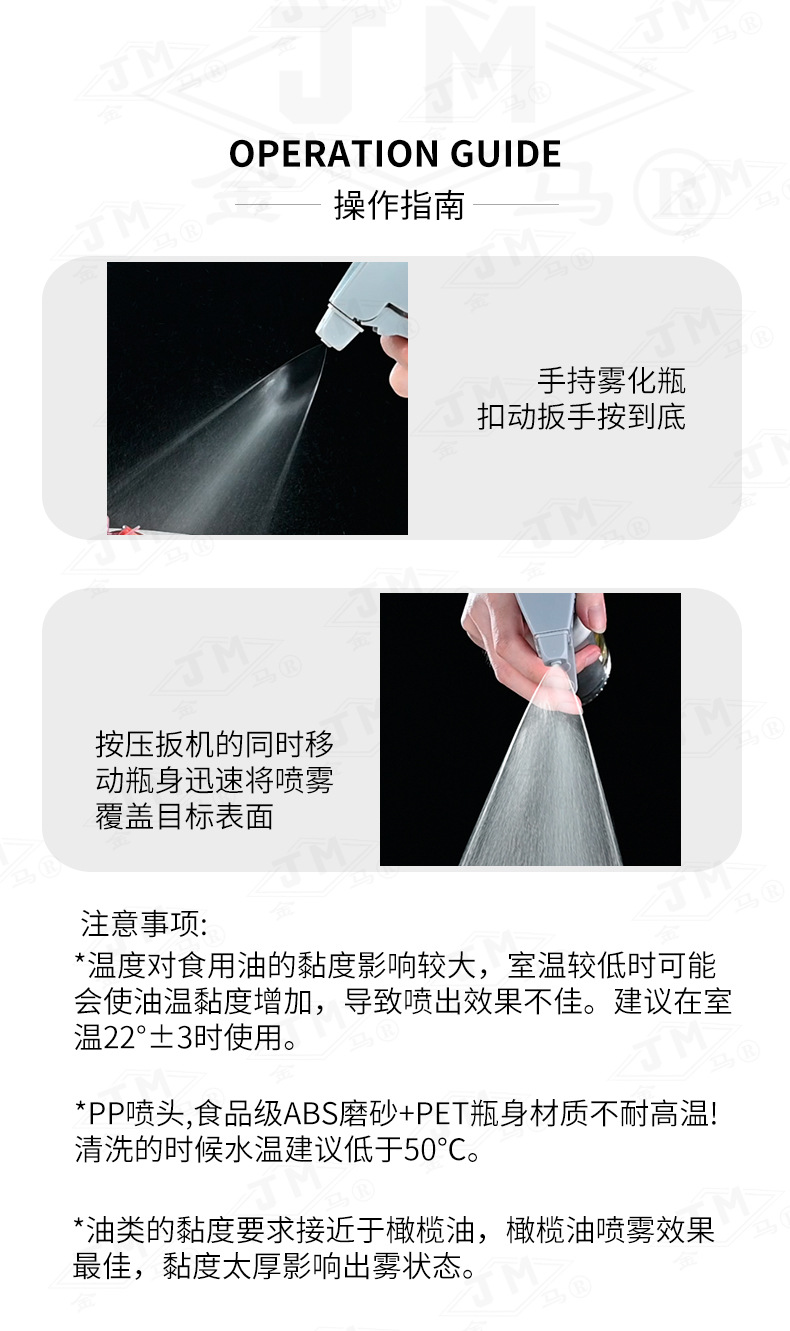 OPERATION GUIDE

操作指南

手持雾化瓶
扣动扳手按到底

按压扳机的同时移动瓶身迅速将喷雾覆盖目标表面

注意事项:
*温度对食用油的黏度影响较大，室温较低时可能会使油温黏度增加，导致喷出效果不佳。建议在室温22°±3时使用。

*PP喷头,食品级ABS磨砂+PET瓶身材质不耐高温!清洗的时候水温建议低于50°C。

*油类的黏度要求接近于橄榄油，橄榄油喷雾效果最佳，黏度太厚影响出雾状态。