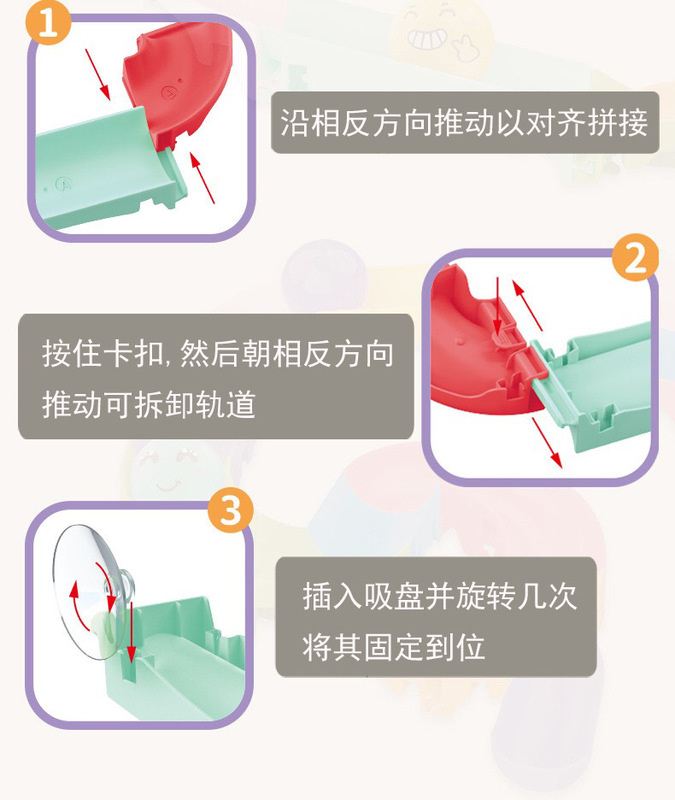 1

沿相反方向推动以对齐拼接

2

按住卡扣,然后朝相反方向推动可拆卸轨道

3

插入吸盘并旋转几次将其固定到位