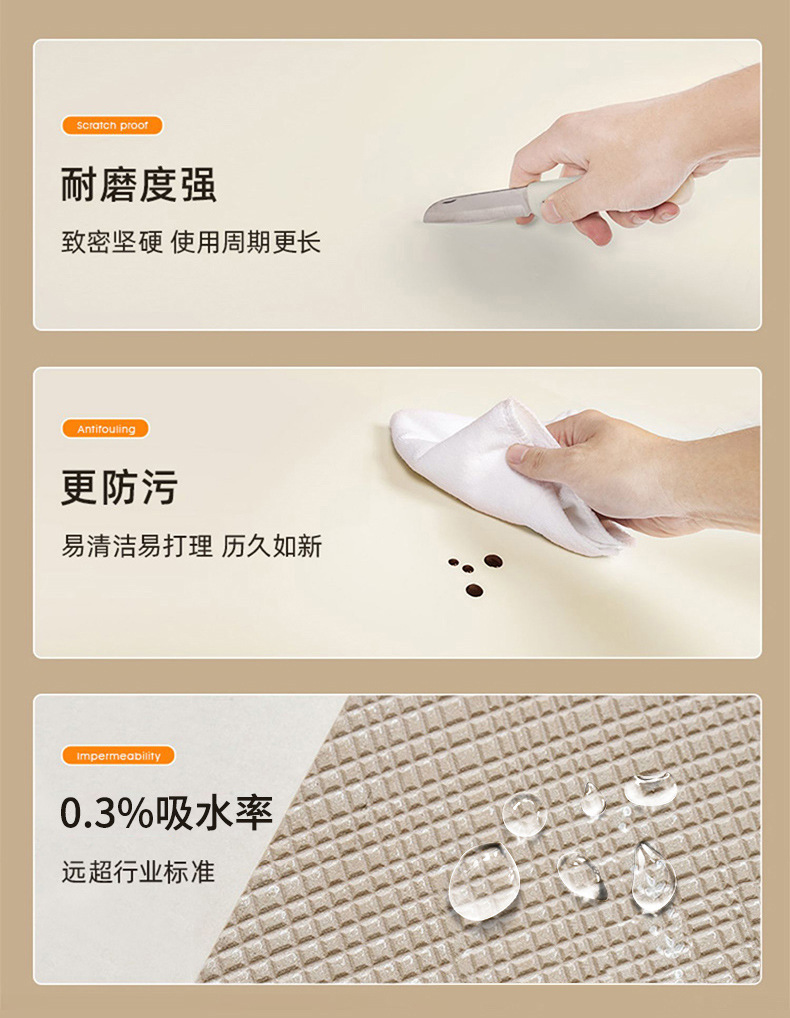 Scratch proof

耐磨度强

致密坚硬 使用周期更长

Antifouling

更防污

易清洁易打理 历久如新

Impermeability

0.3%吸水率

远超行业标准