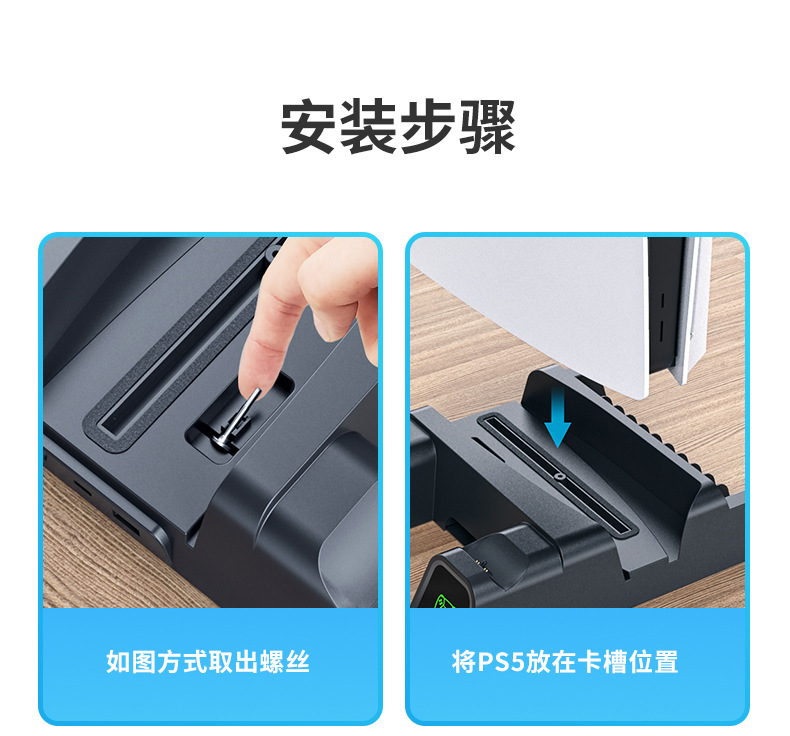 安装步骤

如图方式取出螺丝

将PS5放在卡槽位置