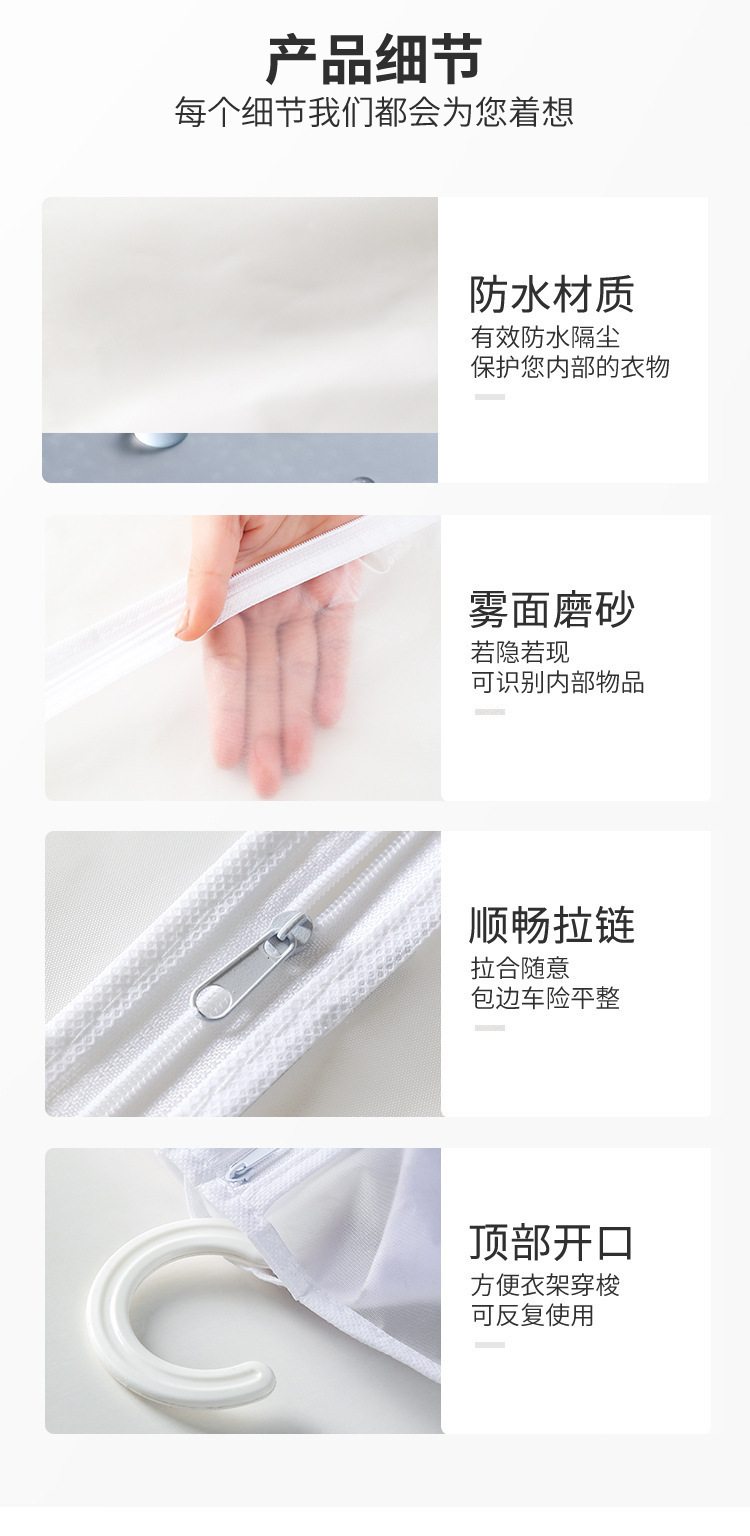 产品细节
每个细节我们都会为您着想

防水材质
有效防水隔尘
保护您内部的衣物

雾面磨砂
若隐若现
可识别内部物品

顺畅拉链
拉合随意
包边车险平整

顶部开口
方便衣架穿梭
可反复使用